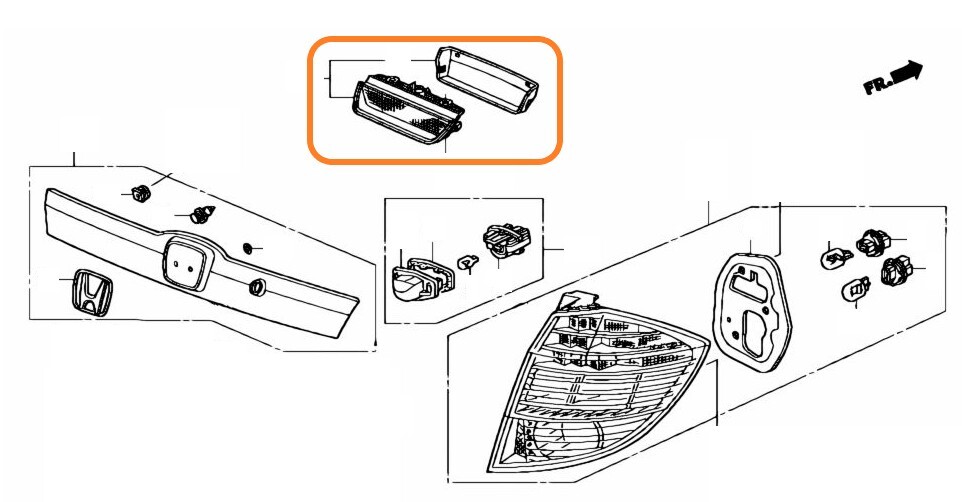 FR.