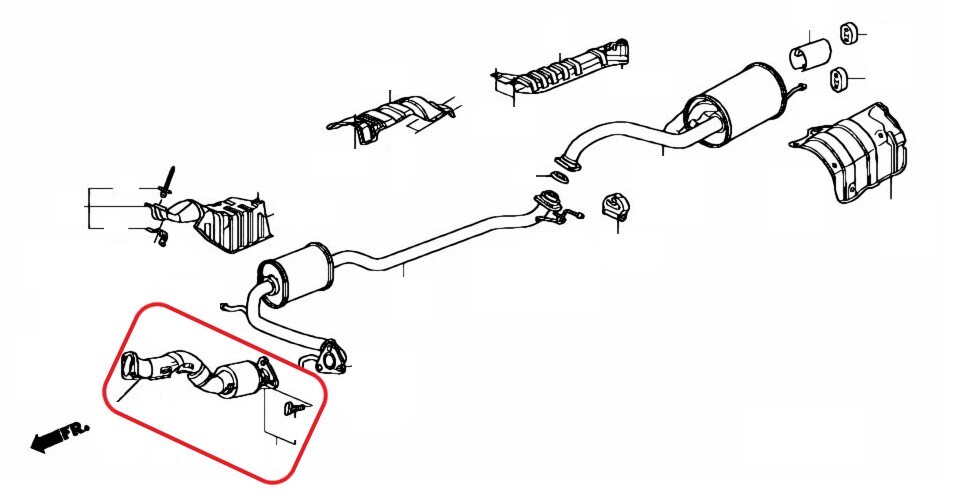 FR.