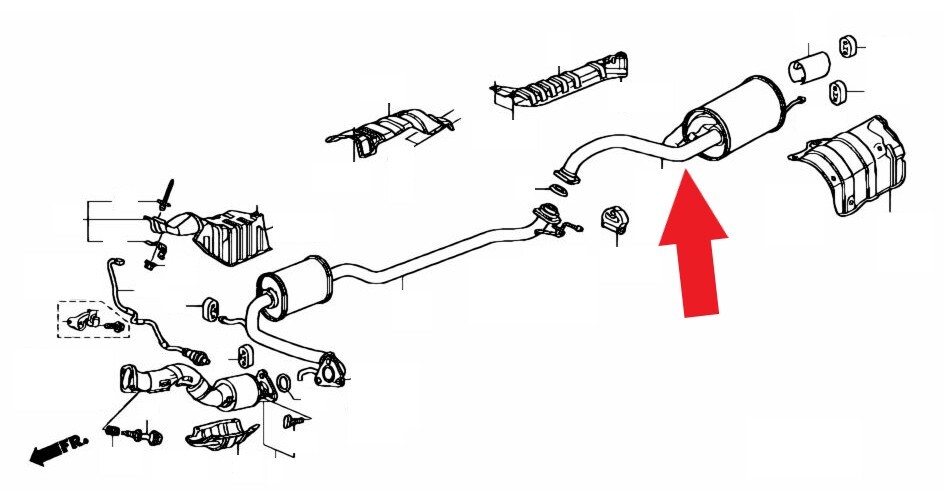 FR.