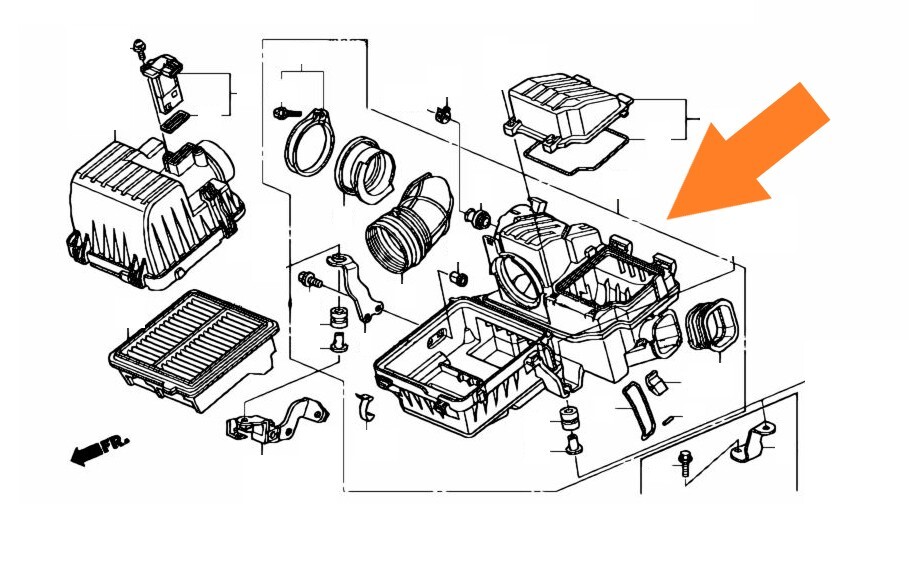 FR.