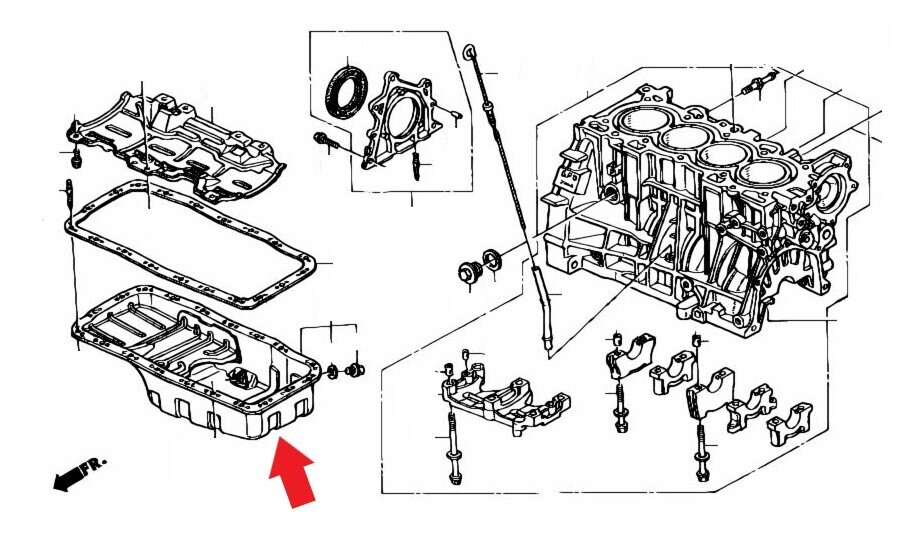 FR.