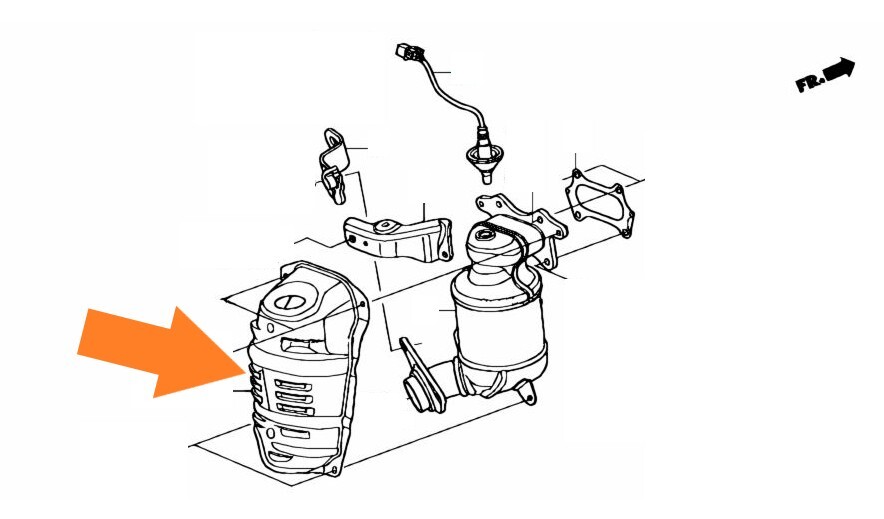 FR.