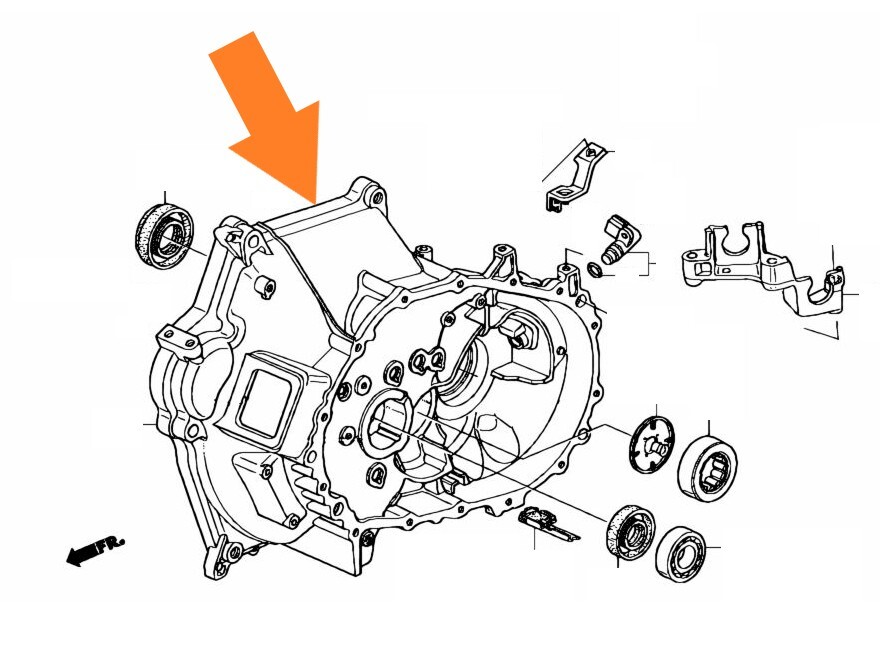 FR.