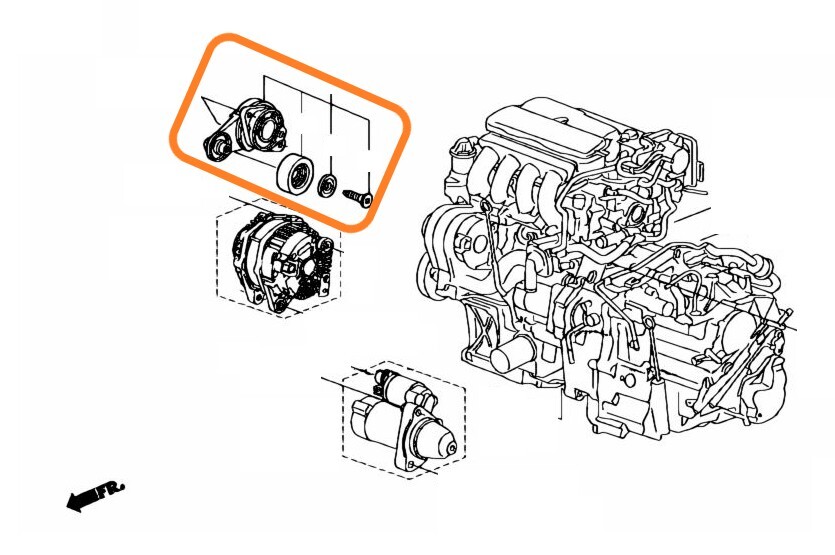 FR.