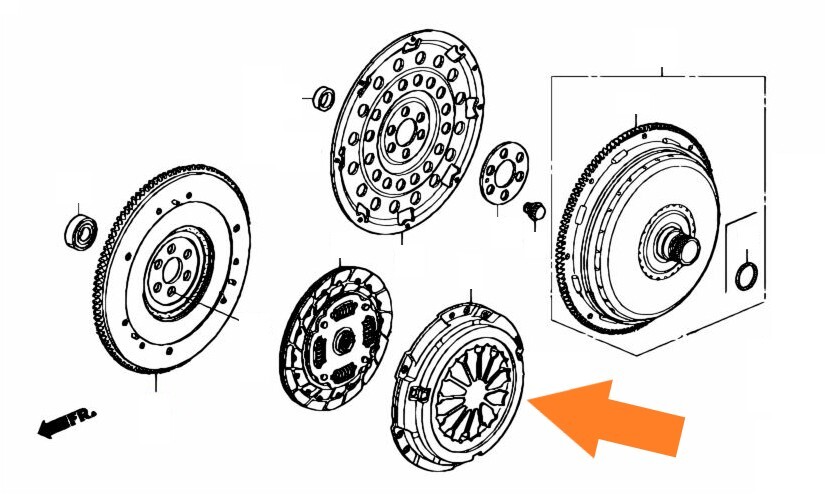 FR.