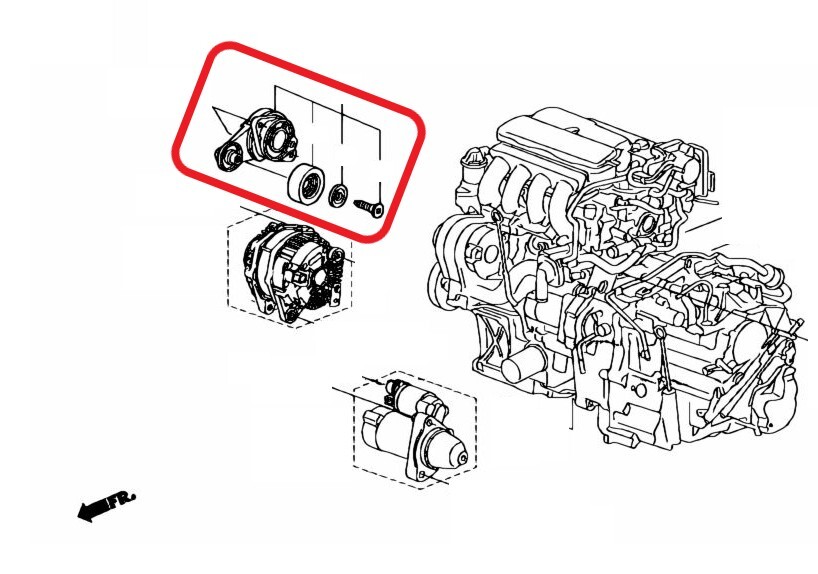 FR.