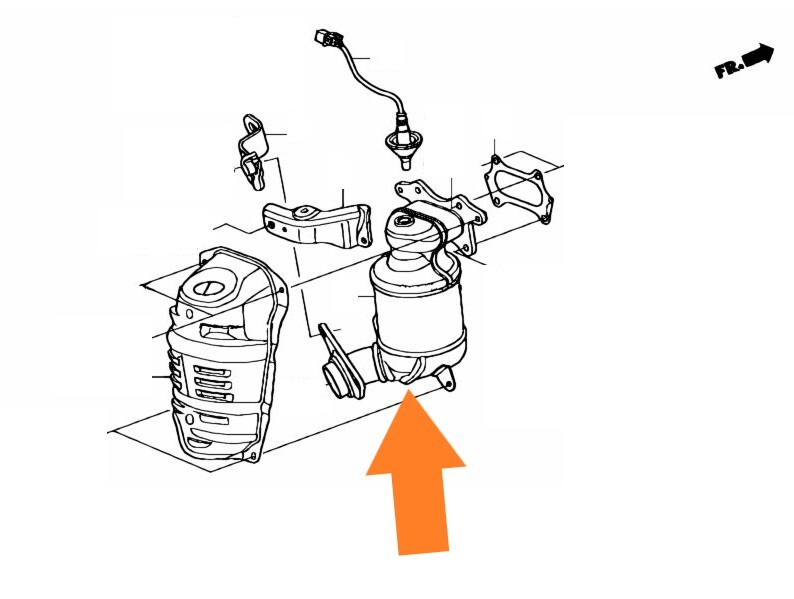 FR.