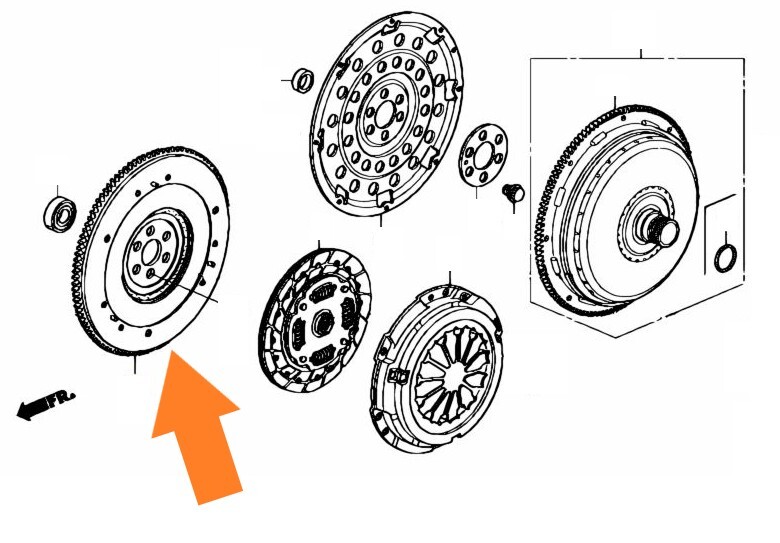 FR.