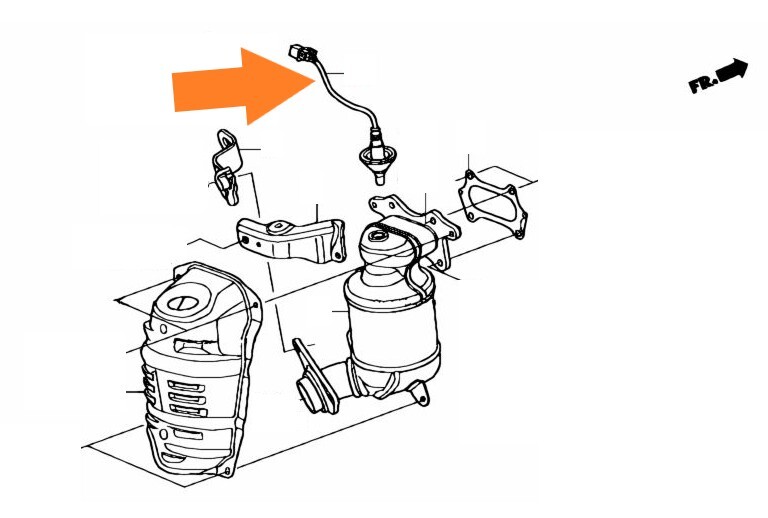 FR.