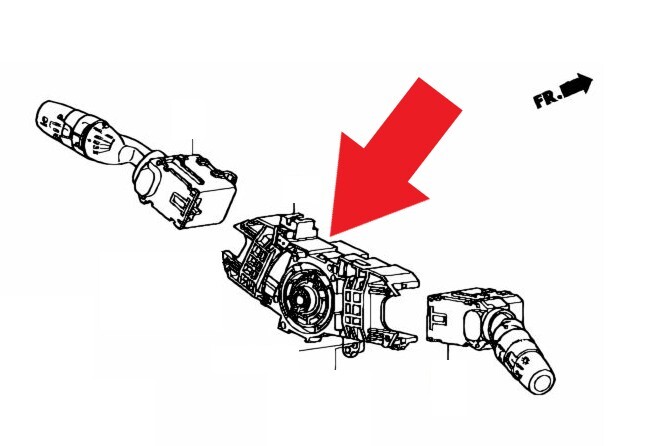 FR.