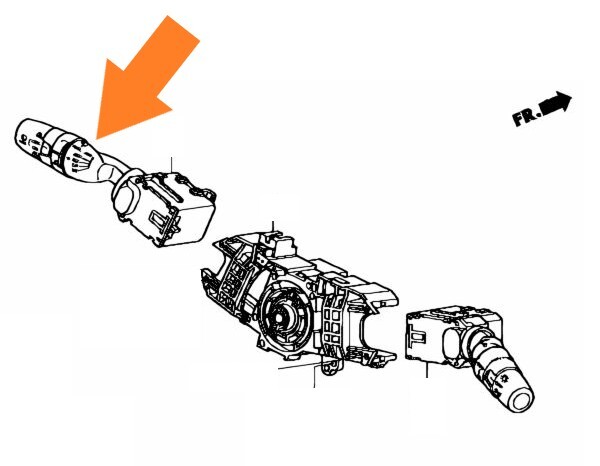 FR.