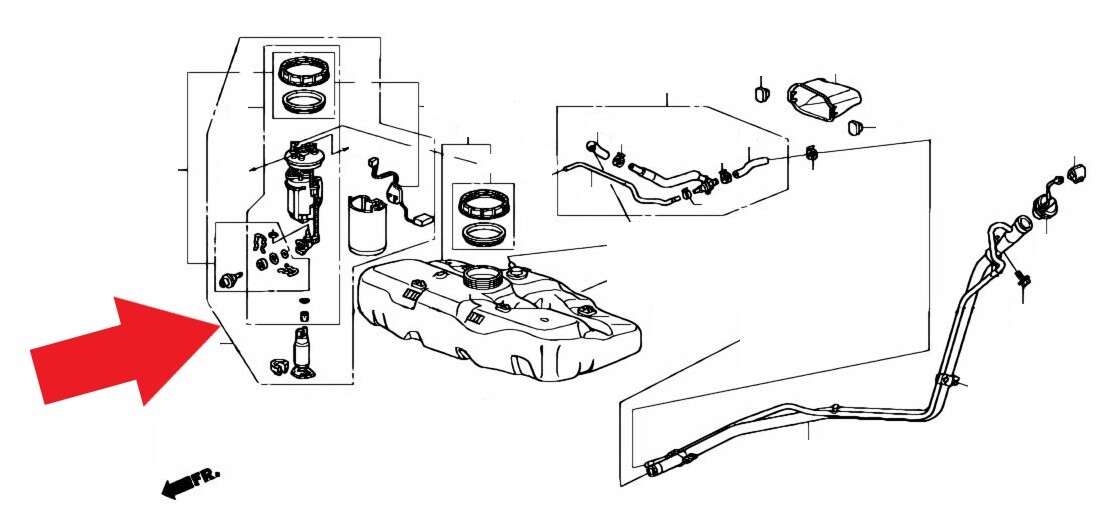 FR.