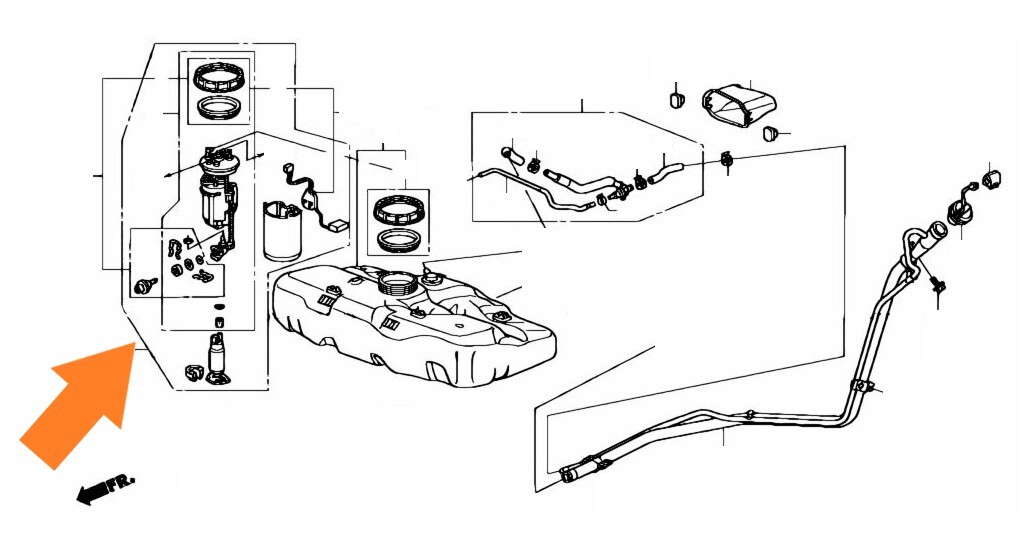 FR.