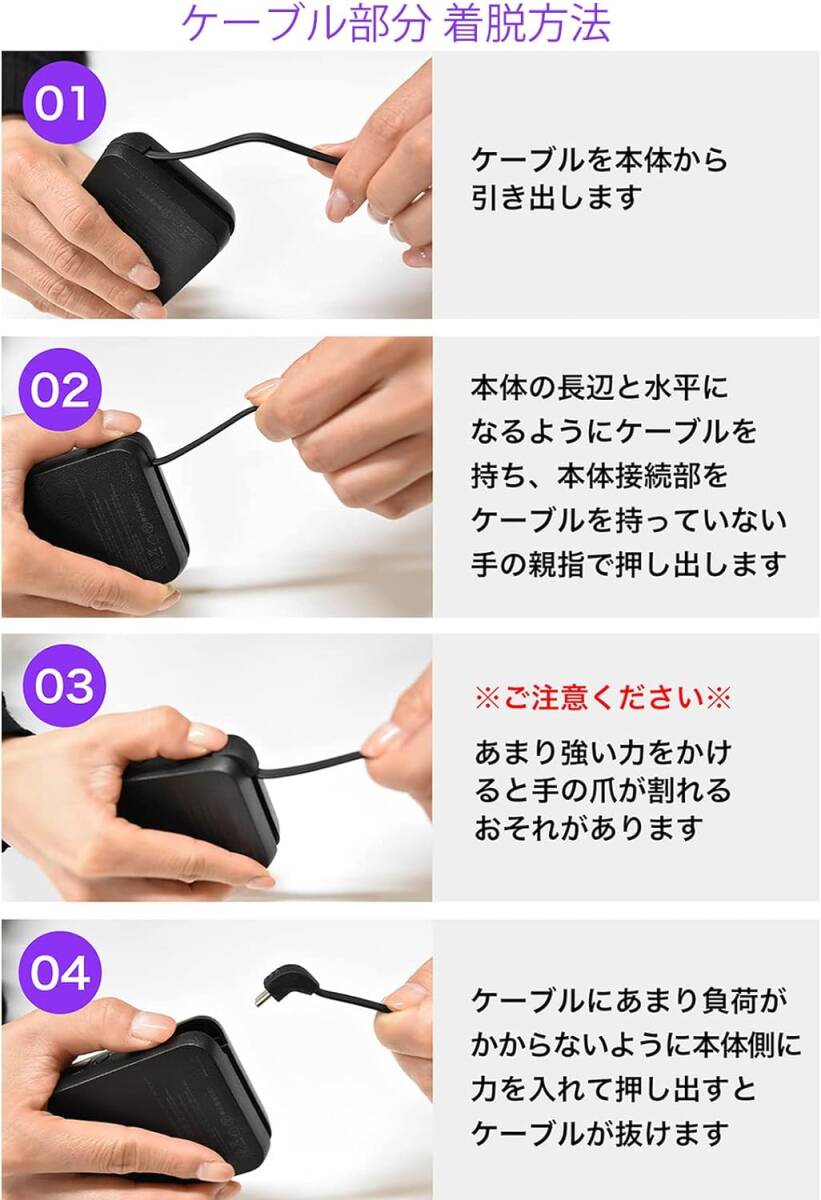 ケーブル部分 着脱方法

01

ケーブルを本体から引き出します

02

本体の長辺と水平になるようにケーブルを持ち、本体接続部をケーブルを持っていない手の親指で押し出します

03

※ご注意ください※

あまり強い力をかけると手の爪が割れるおそれがあります

04

ケーブルにあまり負荷がかからないように本体側に力を入れて押し出すとケーブルが抜けます