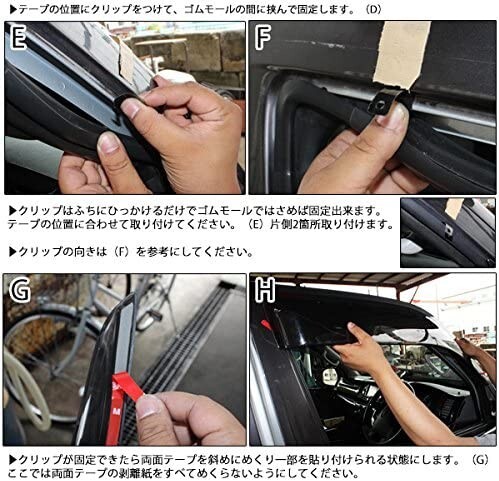 ▶テープの位置にクリップをつけて、ゴムモールの間に挟んで固定します。（D）

E

F

▶クリップはふちにひっかけるだけでゴムモールではさめば固定出来ます。テープの位置に合わせて取り付けてください。（E）片側2箇所取り付けます。

▶クリップの向きは（F）を参考にしてください。

G

H

▶クリップが固定できたら両面テープを斜めにめくり一部を貼り付けられる状態にします。（G）ここでは両面テープの剥離紙をすべてめくらないようにしてください。