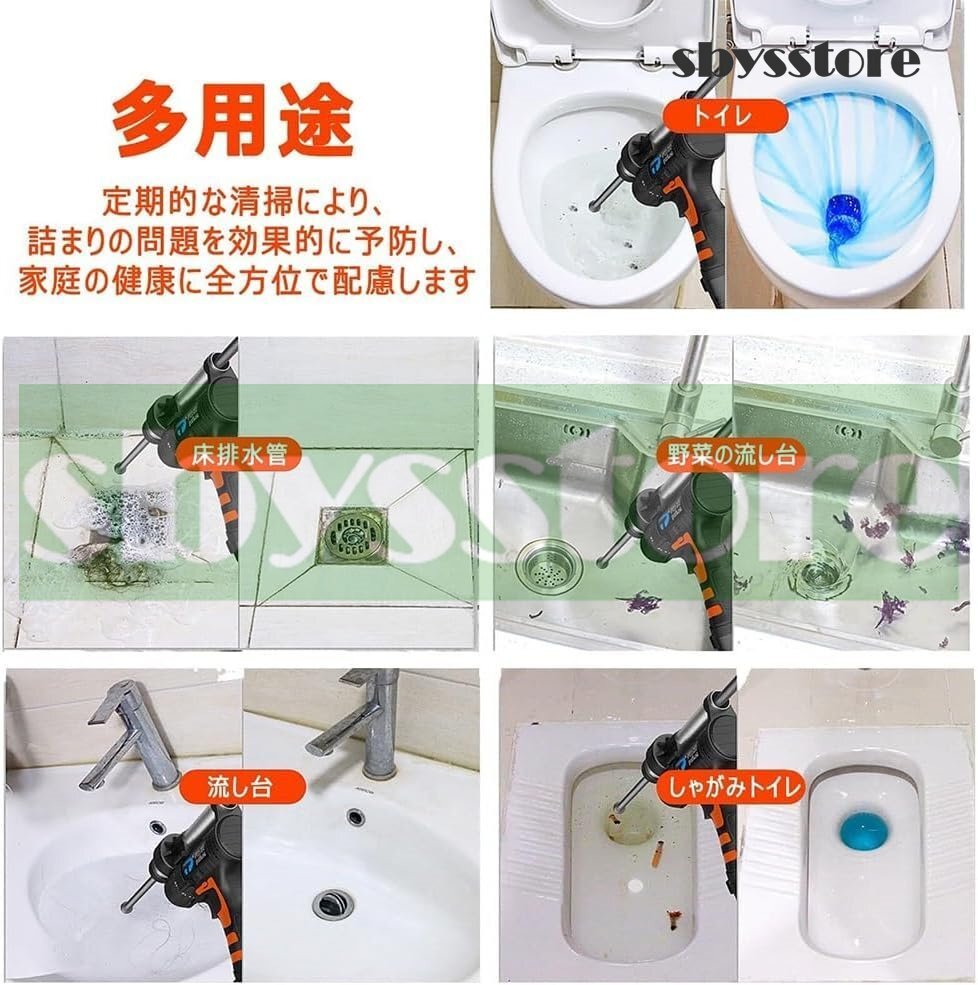 多用途

定期的な清掃により、詰まりの問題を効果的に予防し、家庭の健康に全方位で配慮します

sbysstore

トイレ

床排水管

野菜の流し台

sbysstore

流し台

しゃがみトイレ