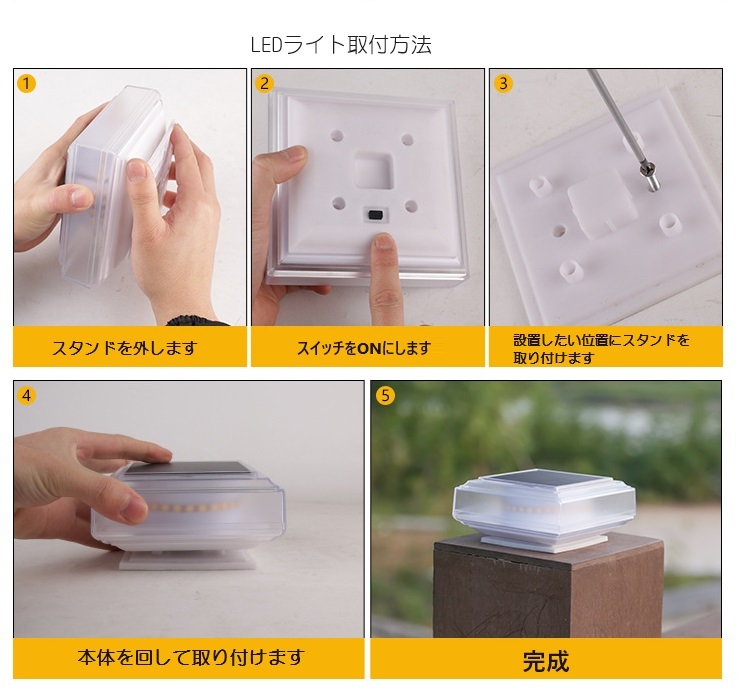 LEDライト取付方法

1

スタンドを外します

2

スイッチをONにします

3

設置したい位置にスタンドを取り付けます

4

本体を回して取り付けます

5

完成