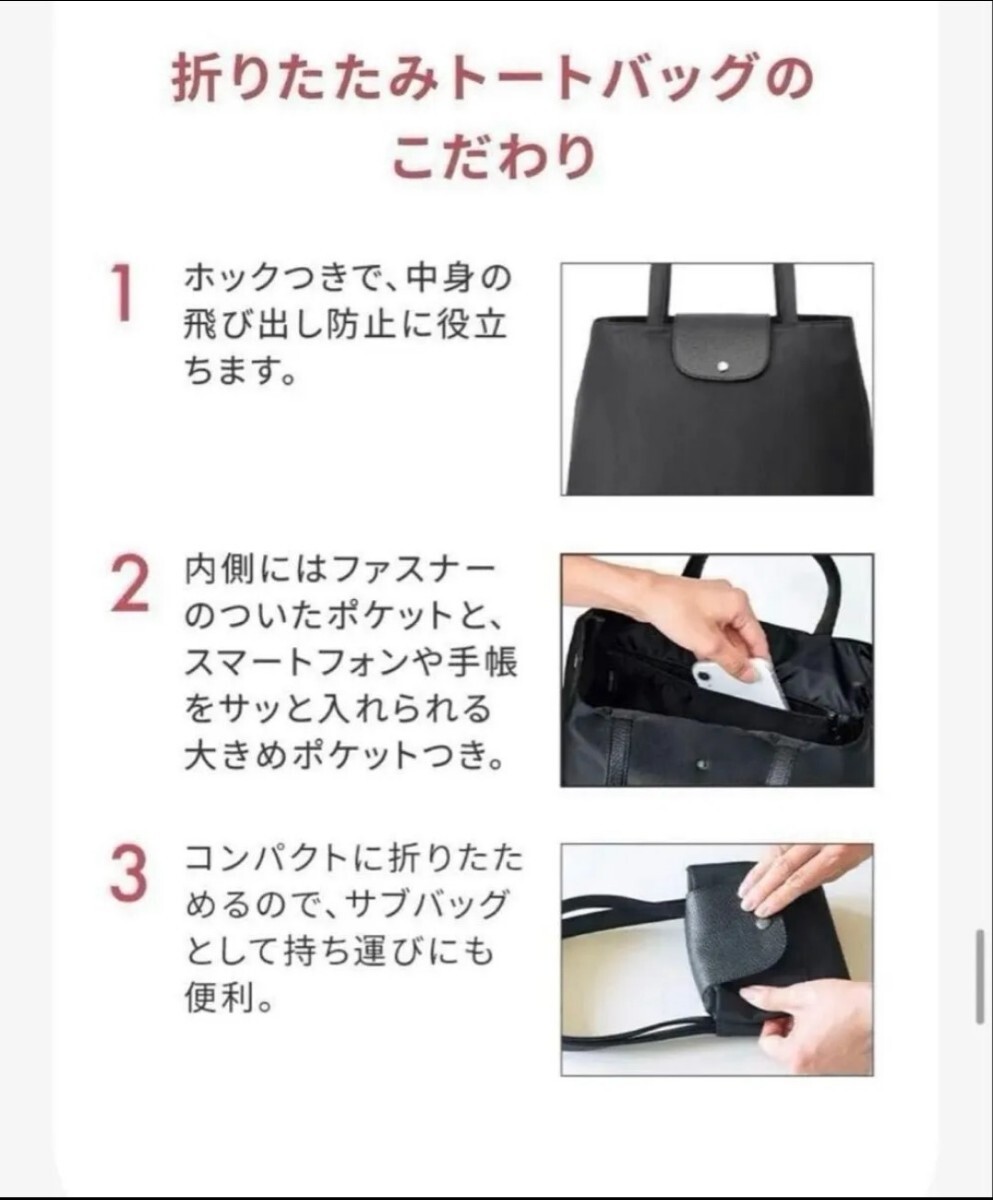 折りたたみトートバッグのこだわり

1 ホックつきで、中身の飛び出し防止に役立ちます。

2 内側にはファスナーのついたポケットと、スマートフォンや手帳をサッと入れられる大きめポケットつき。

3 コンパクトに折りたためるので、サブバッグとして持ち運びにも便利。