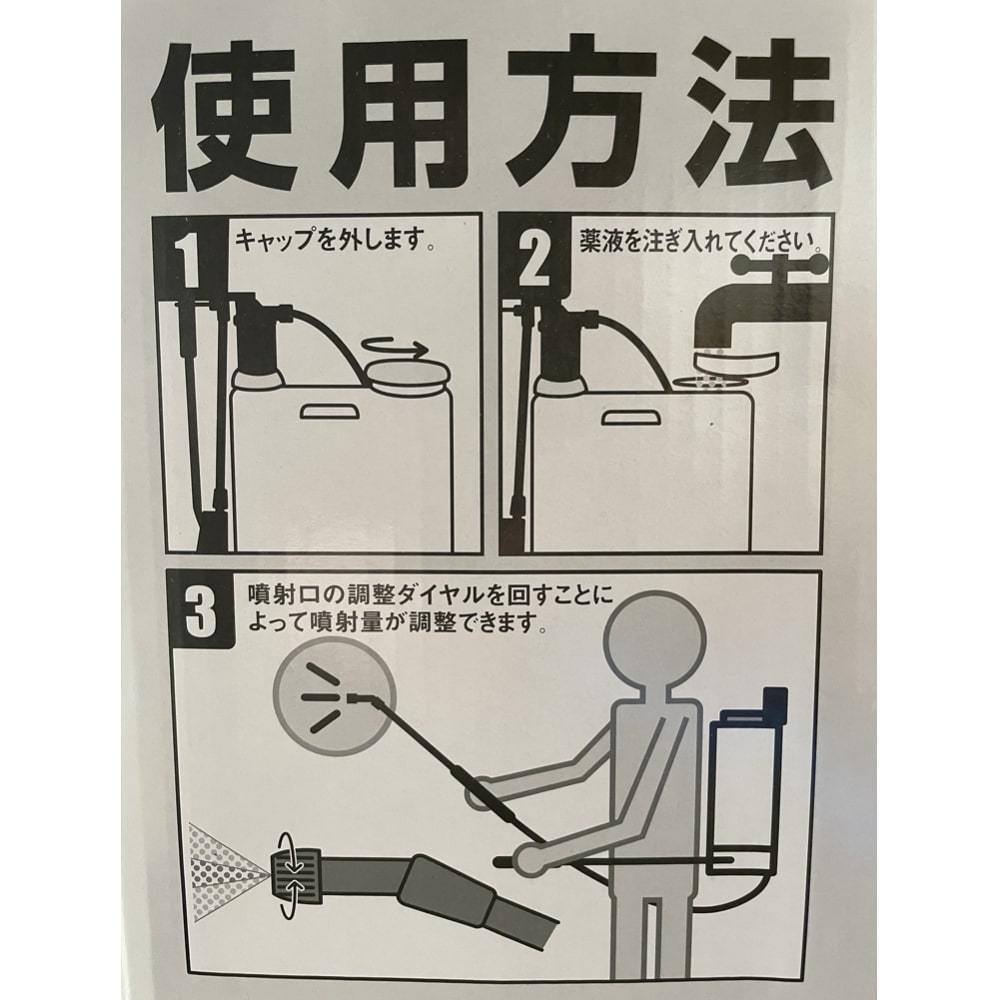 使用方法

1 キャップを外します。

2 薬液を注ぎ入れてください。

3 噴射口の調整ダイヤルを回すことによって噴射量が調整できます。