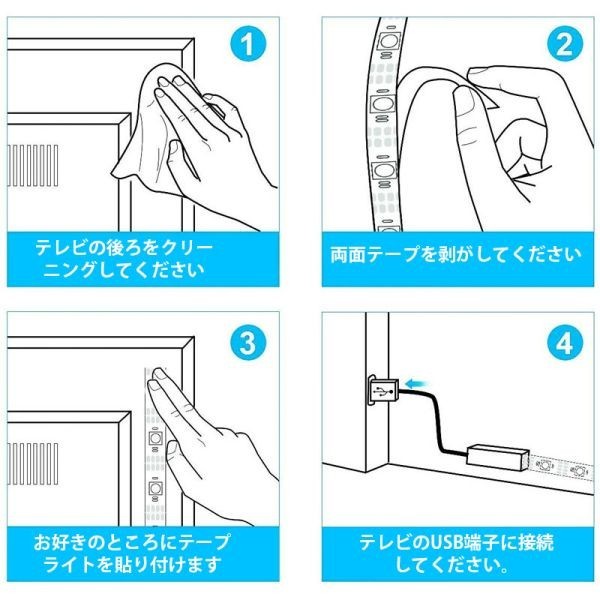 1

テレビの後ろをクリーニングしてください

2

両面テープを剥がしてください

3

お好きのところにテープライトを貼り付けます

4

テレビのUSB端子に接続してください。