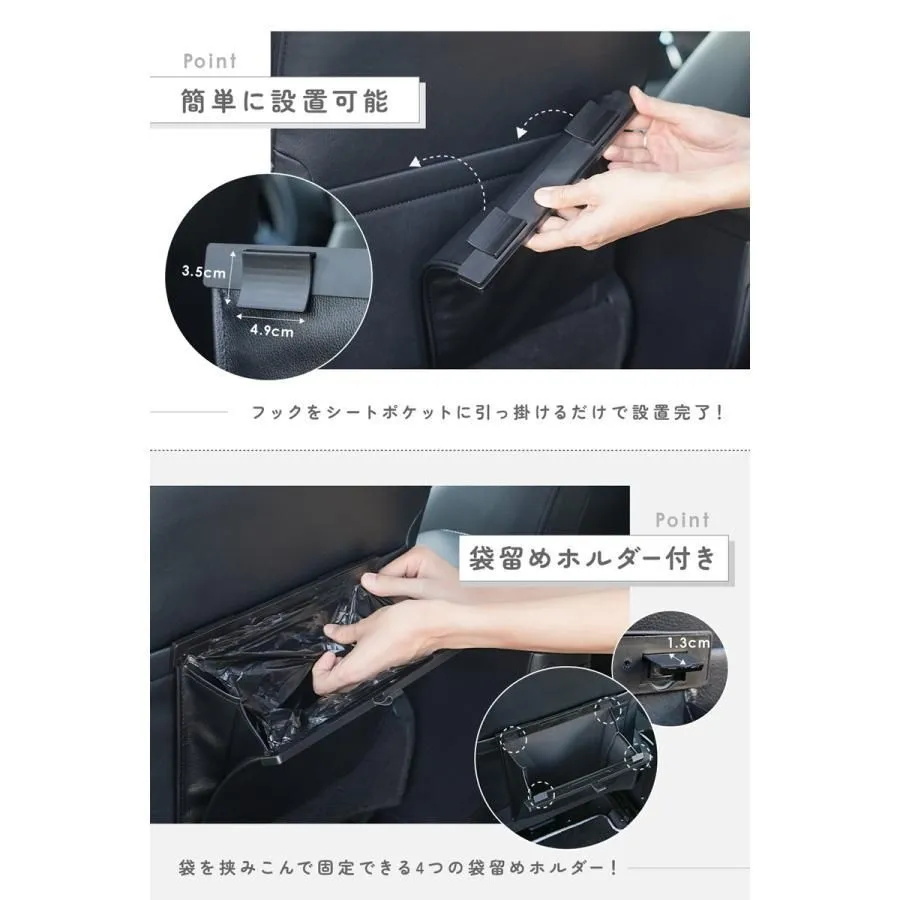 Point
簡単に設置可能

3.5cm
4.9cm

フックをシートポケットに引っ掛けるだけで設置完了!

Point
袋留めホルダー付き

1.3cm

袋を挟みこんで固定できる4つの袋留めホルダー!