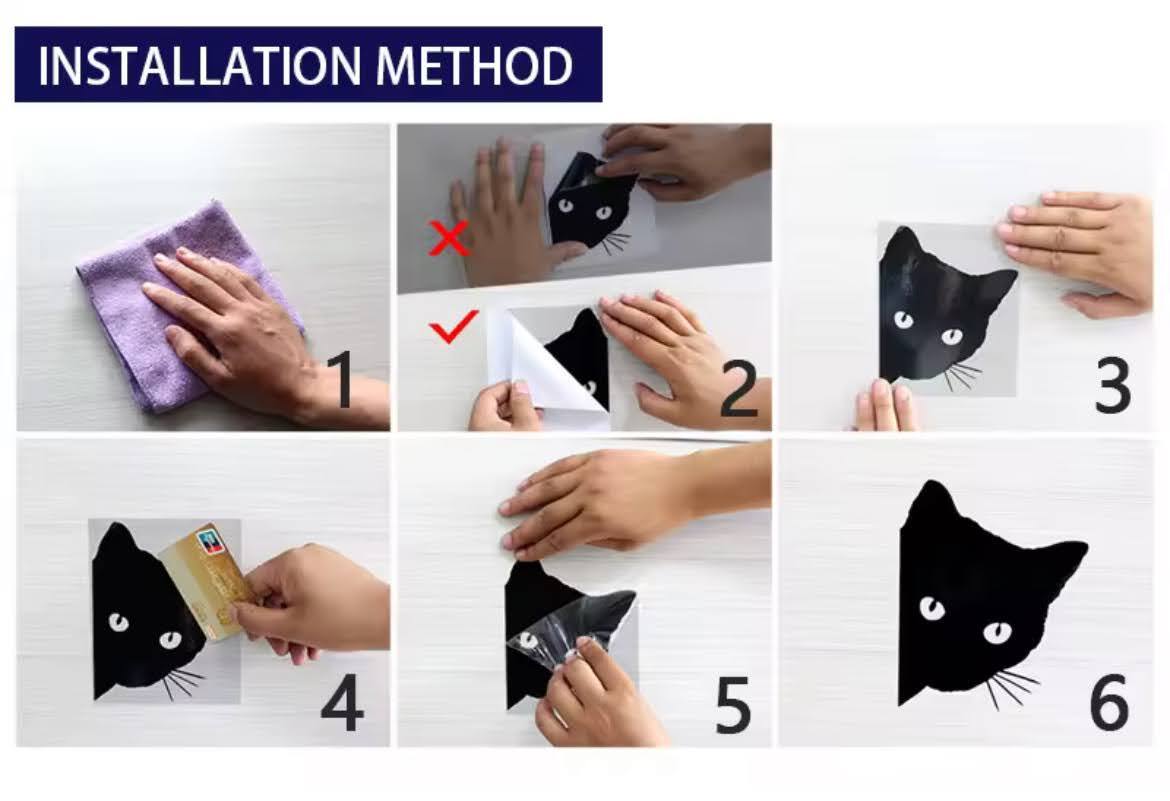 INSTALLATION METHOD

1

2

3

4

5

6