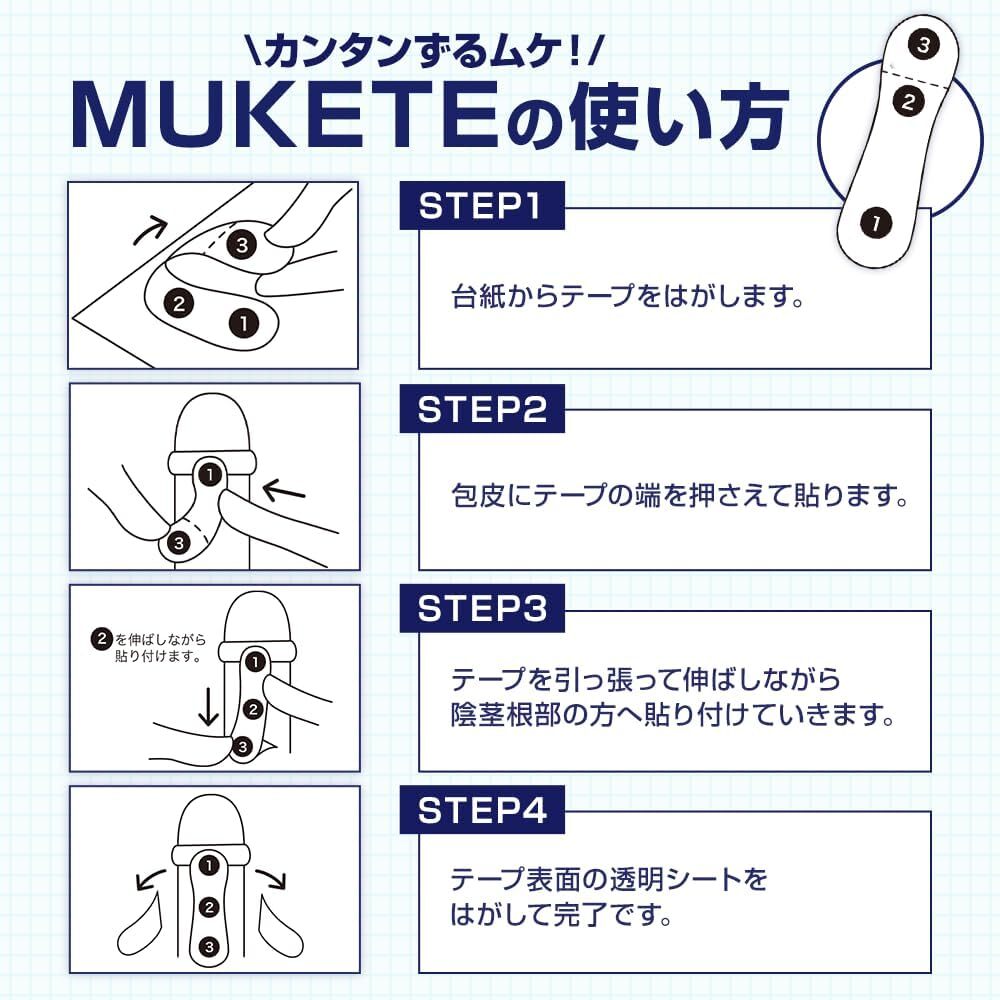 \カンタンずるムケ!/
MUKETEの使い方

3
2
1

3
2
1

STEP1
台紙からテープをはがします。

1
3

STEP2
包皮にテープの端を押さえて貼ります。

2を伸ばしながら貼り付けます。
1
2
3

STEP3
テープを引っ張って伸ばしながら陰茎根部の方へ貼り付けていきます。

1
2
3

STEP4
テープ表面の透明シートをはがして完了です。