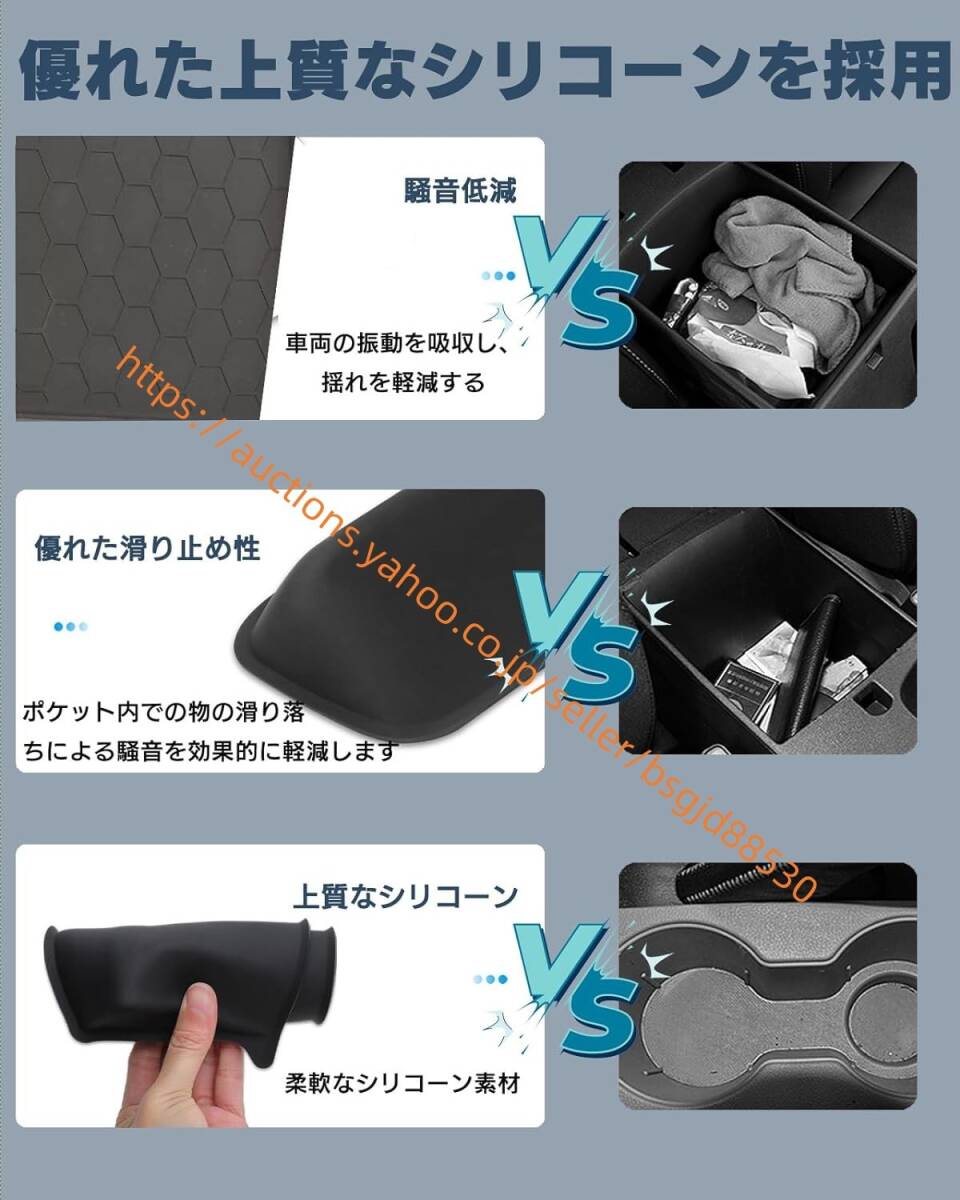 優れた上質なシリコーンを採用

騒音低減

VS

車両の振動を吸収し、揺れを軽減する

優れた滑り止め性

VS

ポケット内での物の滑り落ちによる騒音を効果的に軽減します

上質なシリコーン

VS

柔軟なシリコーン素材

https://auctions.yahoo.co.jp/seller/bsgjd88530