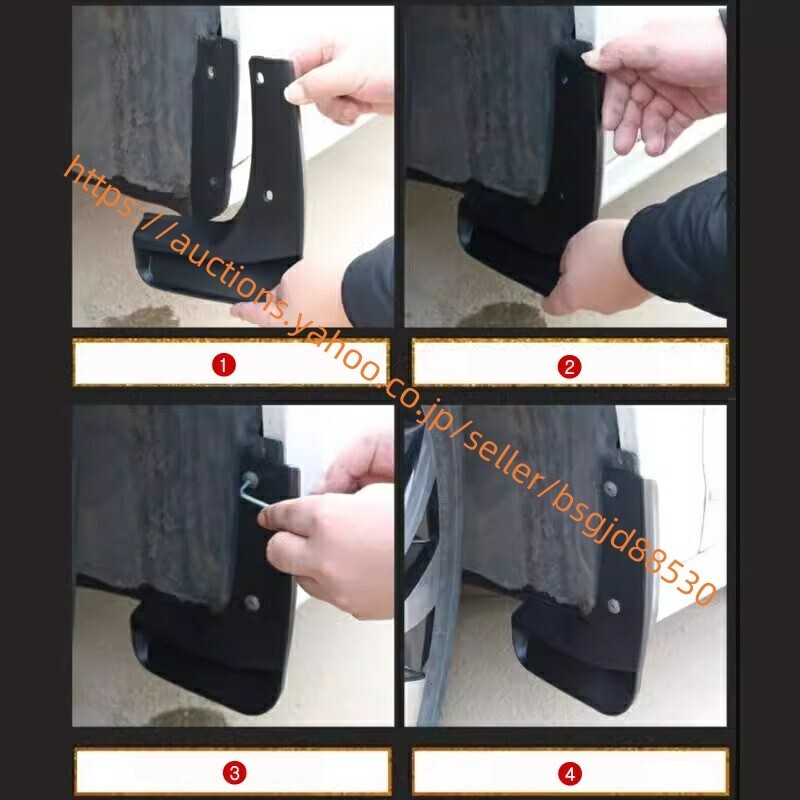 https://auctions.yahoo.co.jp/seller/bsgjd88530

1

2

3

4