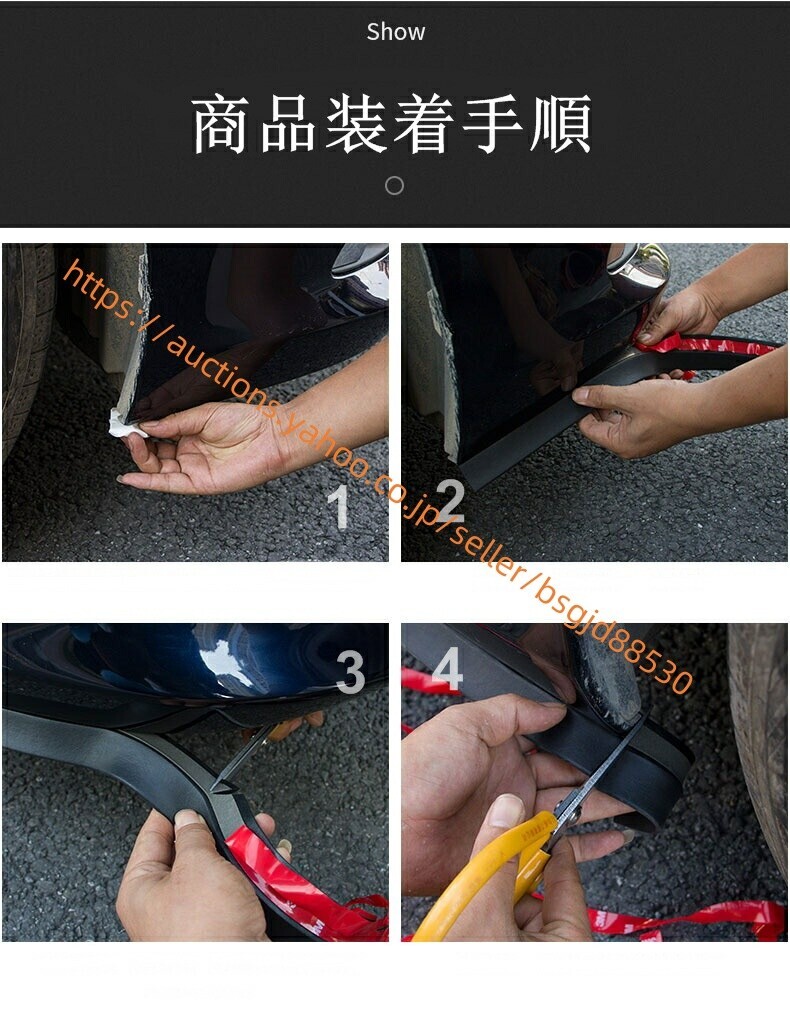 Show

商品装着手順

https://auctions.yahoo.co.jp/seller/bsgjd88530

1

2

3

4