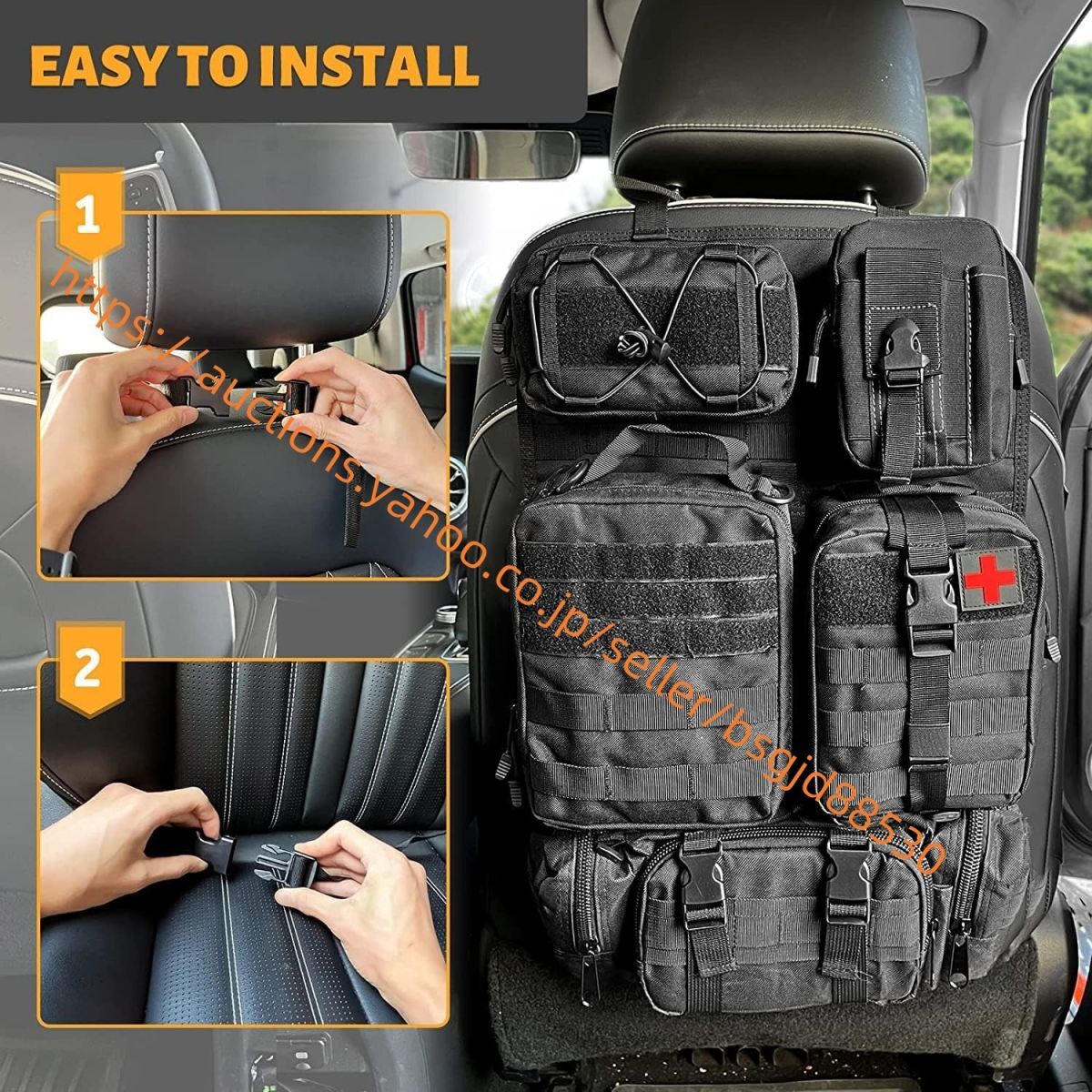 EASY TO INSTALL

1

2

https://auctions.yahoo.co.jp/seller/bsgjd88530