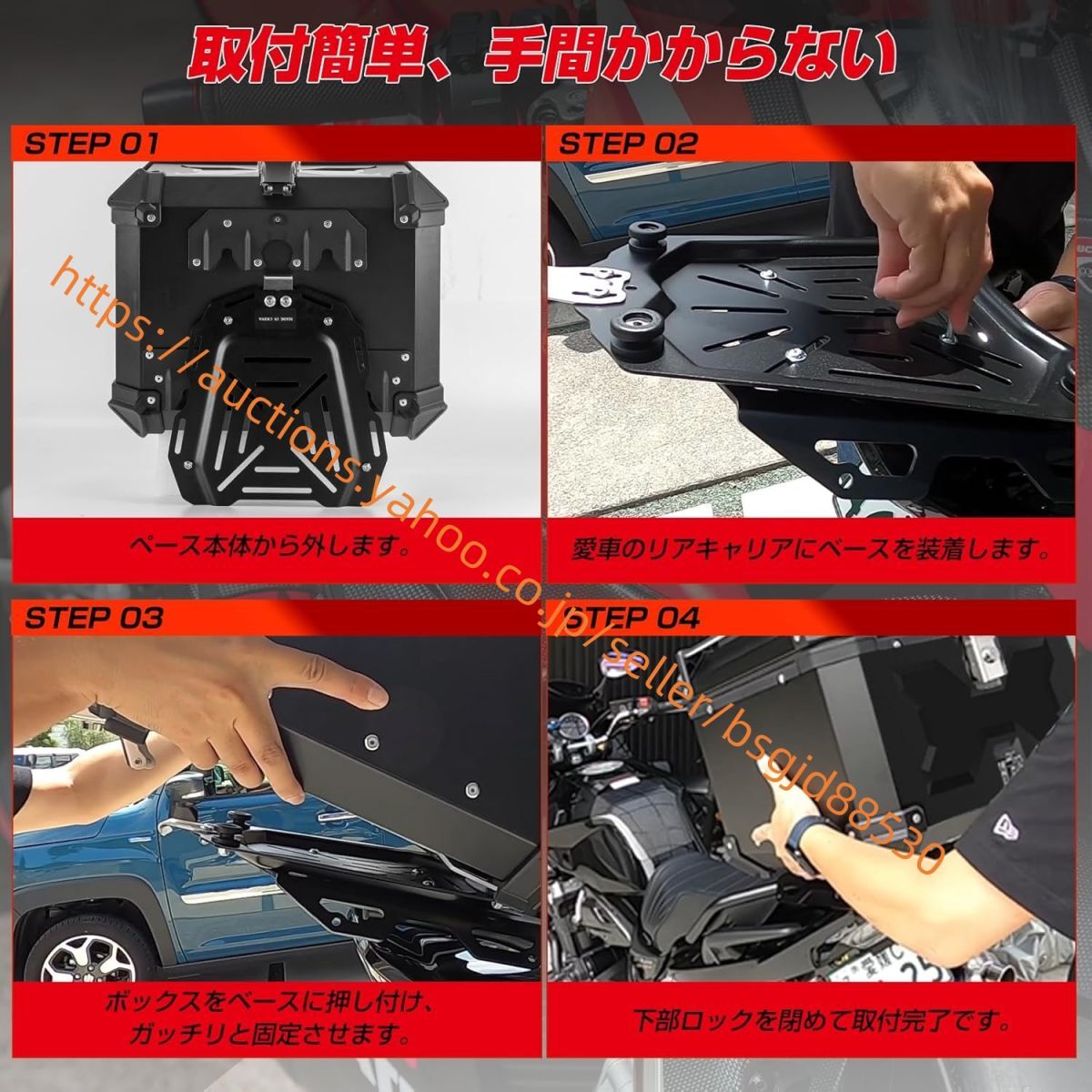 取付簡単、手間かからない

STEP 01

MADE IN CHINA

ベース本体から外します。

STEP 02

愛車のリアキャリアにベースを装着します。

STEP 03

ボックスをベースに押し付け、ガッチリと固定させます。

STEP 04

下部ロックを閉めて取付完了です。

https://auctions.yahoo.co.jp/seller/bsgjd88530