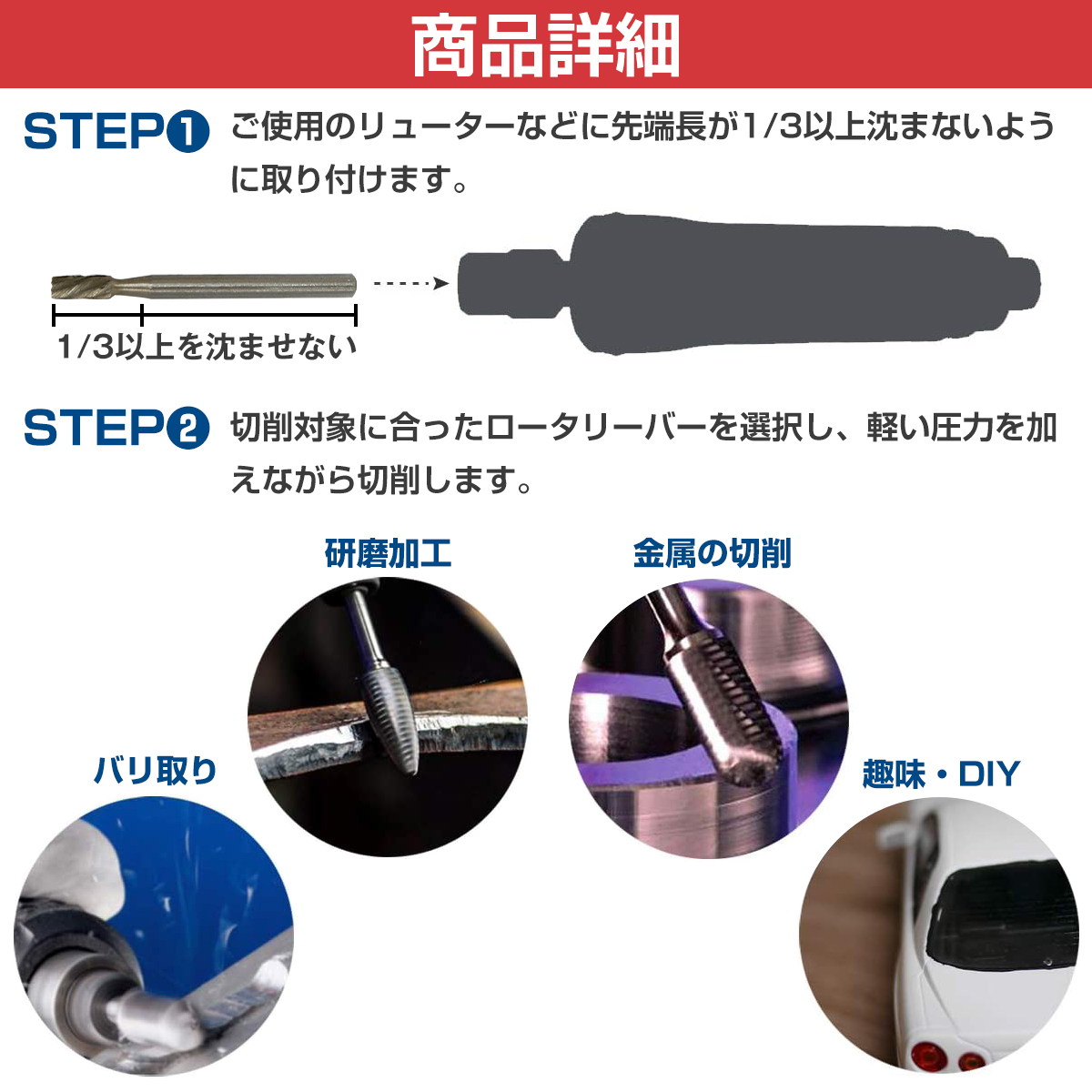 商品詳細

STEP❶ ご使用のリューターなどに先端長が1/3以上沈まないように取り付けます。

1/3以上を沈ませない

STEP❷ 切削対象に合ったロータリーバーを選択し、軽い圧力を加えながら切削します。

研磨加工

金属の切削

バリ取り

趣味・DIY