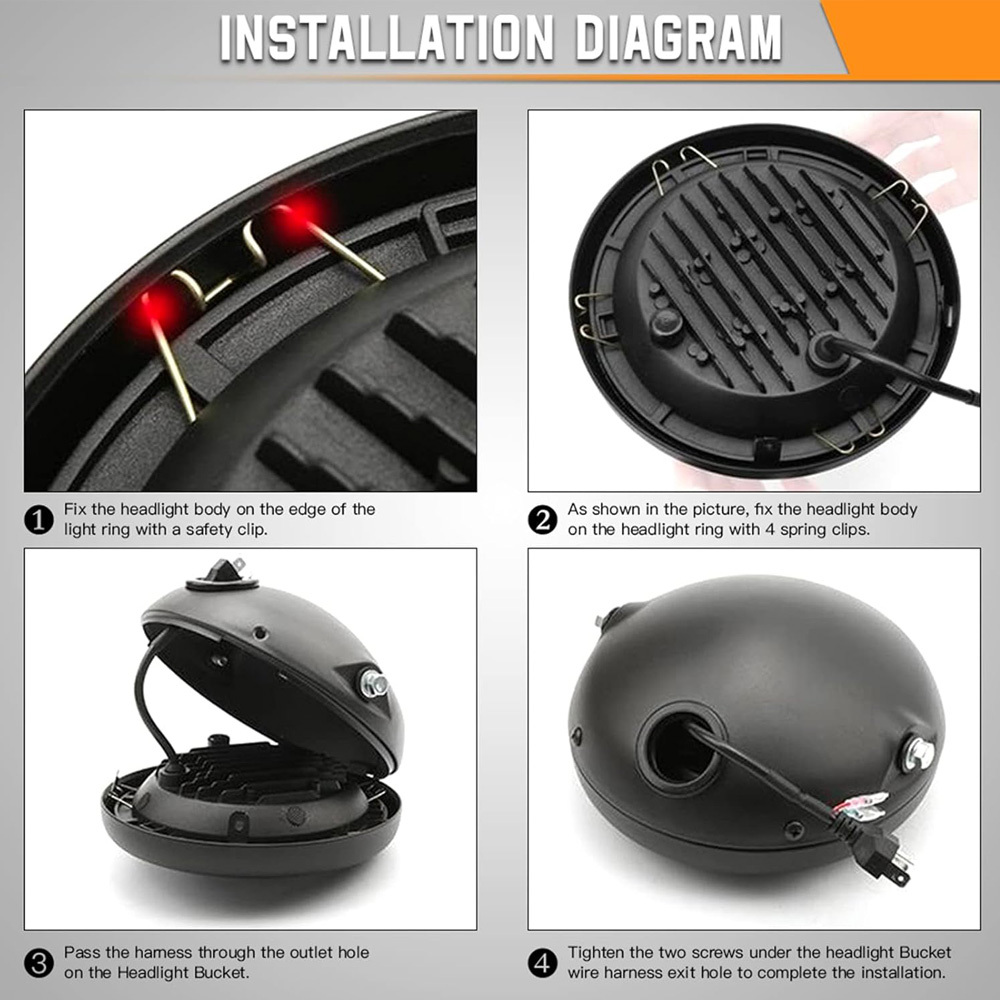 INSTALLATION DIAGRAM

1 Fix the headlight body on the edge of the light ring with a safety clip.

2 As shown in the picture, fix the headlight body on the headlight ring with 4 spring clips.

3 Pass the harness through the outlet hole on the Headlight Bucket.

4 Tighten the two screws under the headlight Bucket wire harness exit hole to complete the installation.