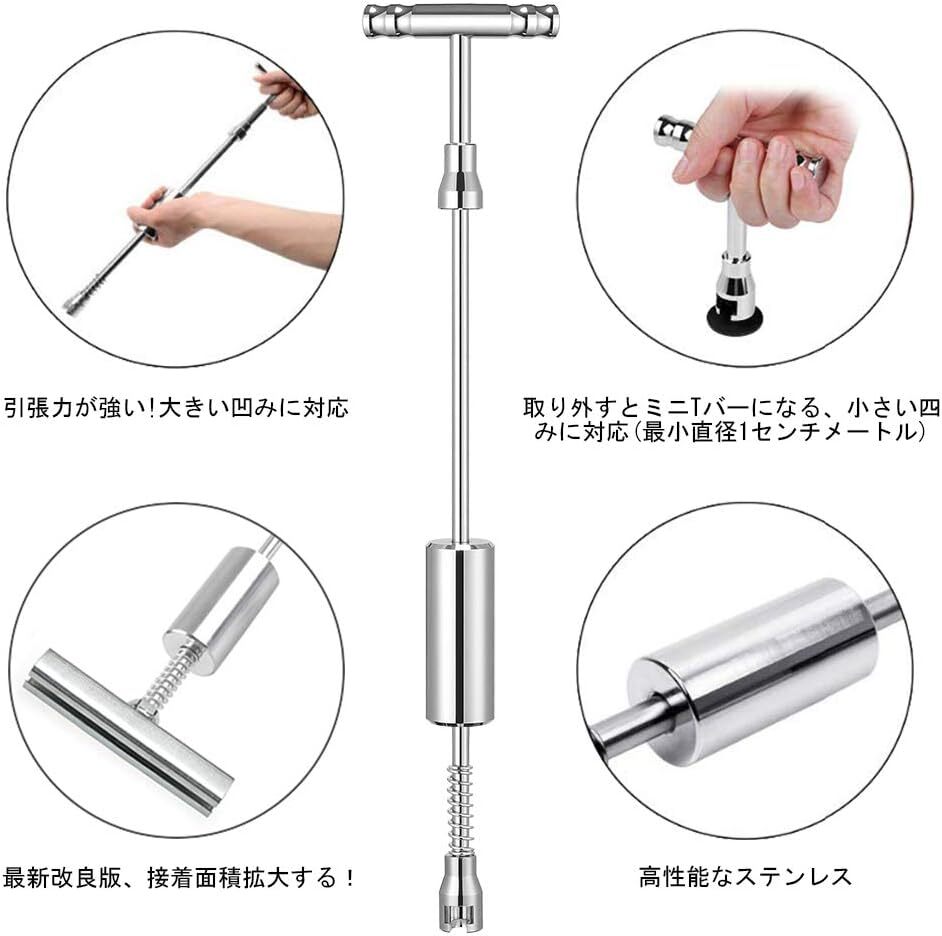 引張力が強い!大きい凹みに対応

取り外すとミニTバーになる、小さい凹みに対応(最小直径1センチメートル)

最新改良版、接着面積拡大する！

高性能なステンレス