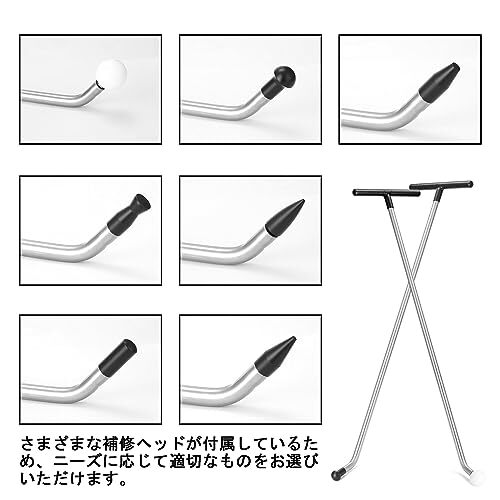 さまざまな補修ヘッドが付属しているため、ニーズに応じて適切なものをお選びいただけます。