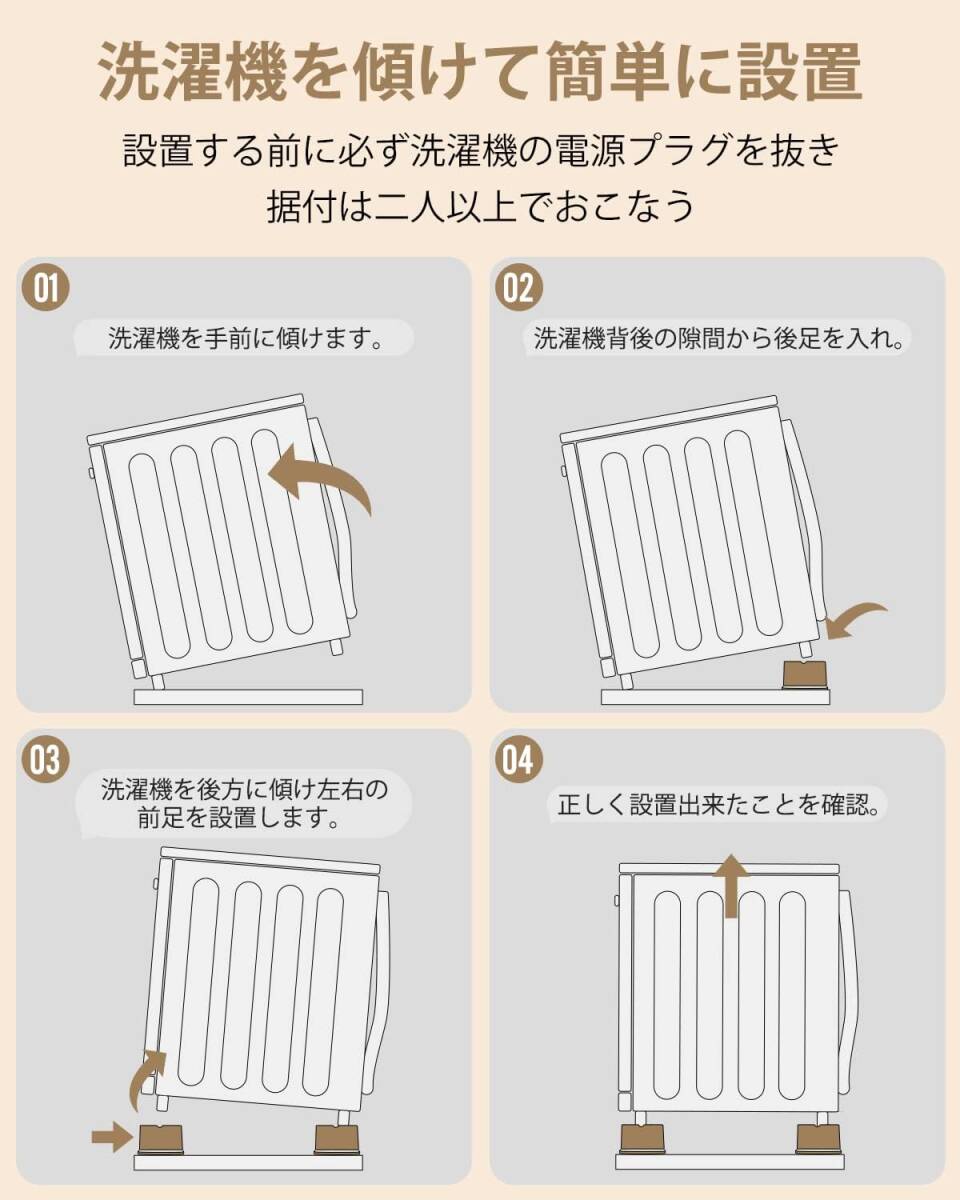 洗濯機を傾けて簡単に設置

設置する前に必ず洗濯機の電源プラグを抜き
据付は二人以上でおこなう

01
洗濯機を手前に傾けます。

02
洗濯機背後の隙間から後足を入れ。

03
洗濯機を後方に傾け左右の前足を設置します。

04
正しく設置出来たことを確認。