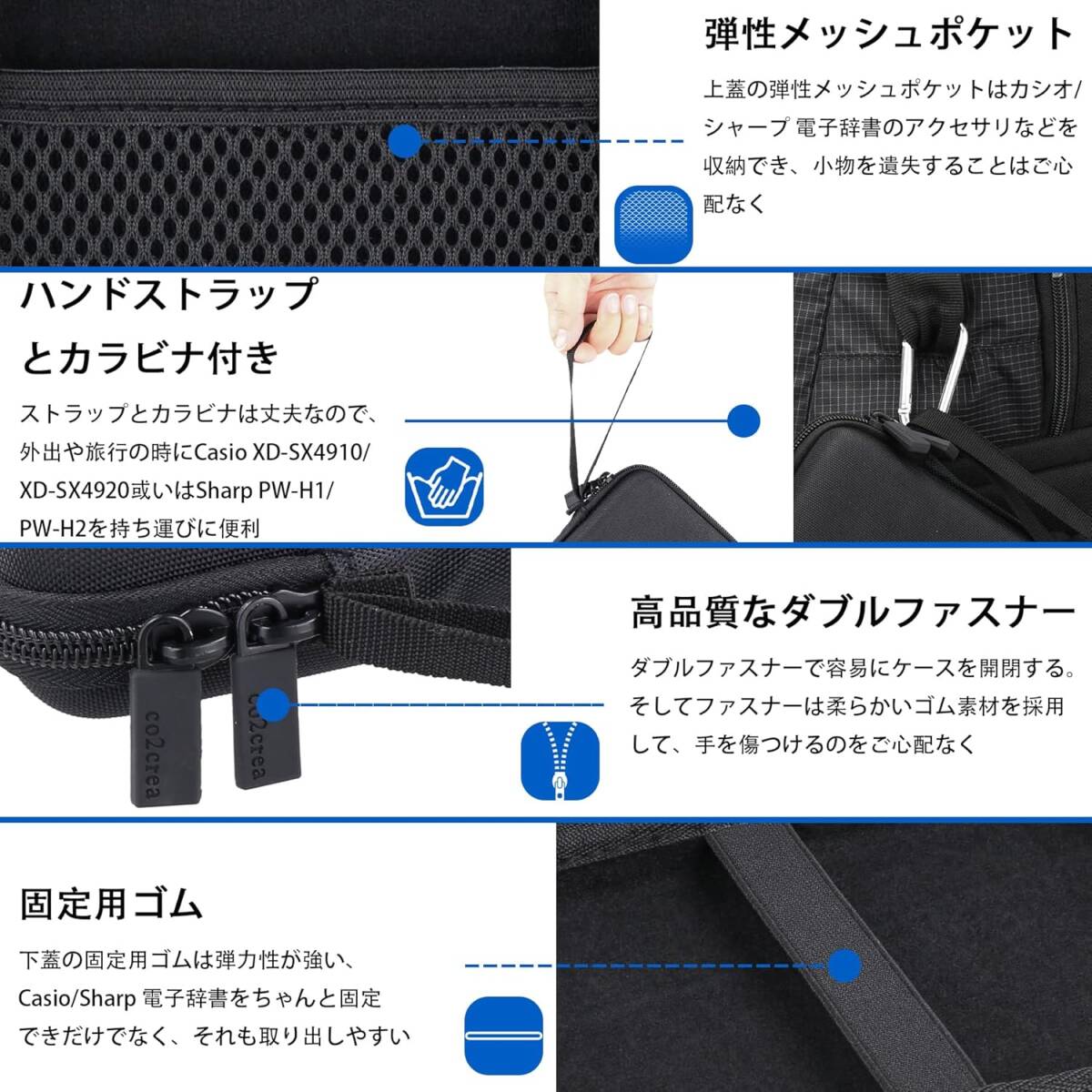 弾性メッシュポケット

上蓋の弾性メッシュポケットはカシオ/シャープ 電子辞書のアクセサリなどを収納でき、小物を遺失することはご心配なく

ハンドストラップとカラビナ付き

ストラップとカラビナは丈夫なので、外出や旅行の時にCasio XD-SX4910/XD-SX4920或いはSharp PW-H1/PW-H2を持ち運びに便利

co2crea

co2crea

高品質なダブルファスナー

ダブルファスナーで容易にケースを開閉する。そしてファスナーは柔らかいゴム素材を採用して、手を傷つけるのをご心配なく

固定用ゴム

下蓋の固定用ゴムは弾力性が強い、Casio/Sharp 電子辞書をちゃんと固定できだけでなく、それも取り出しやすい