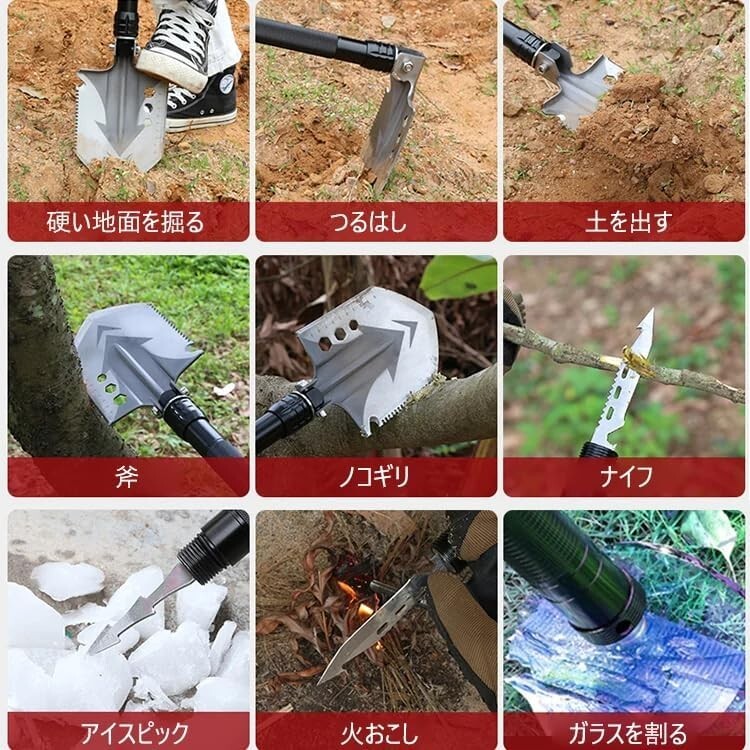 硬い地面を掘る

つるはし

土を出す

斧

ノコギリ

ナイフ

アイスピック

火おこし

ガラスを割る