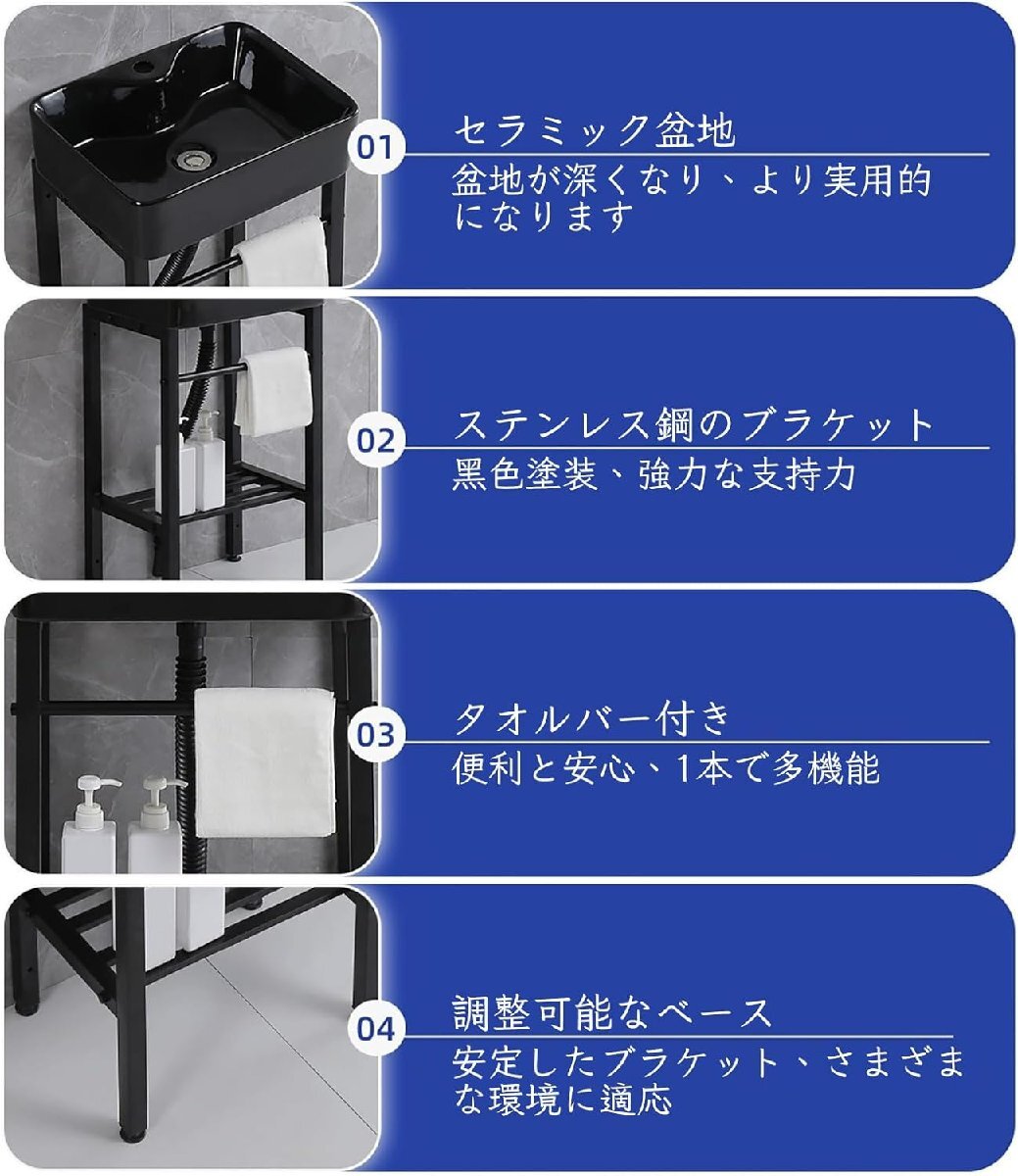 01
セラミック盆地
盆地が深くなり、より実用的になります

02
ステンレス鋼のブラケット
黒色塗装、強力な支持力

03
タオルバー付き
便利と安心、1本で多機能

04
調整可能なベース
安定したブラケット、さまざまな環境に適応