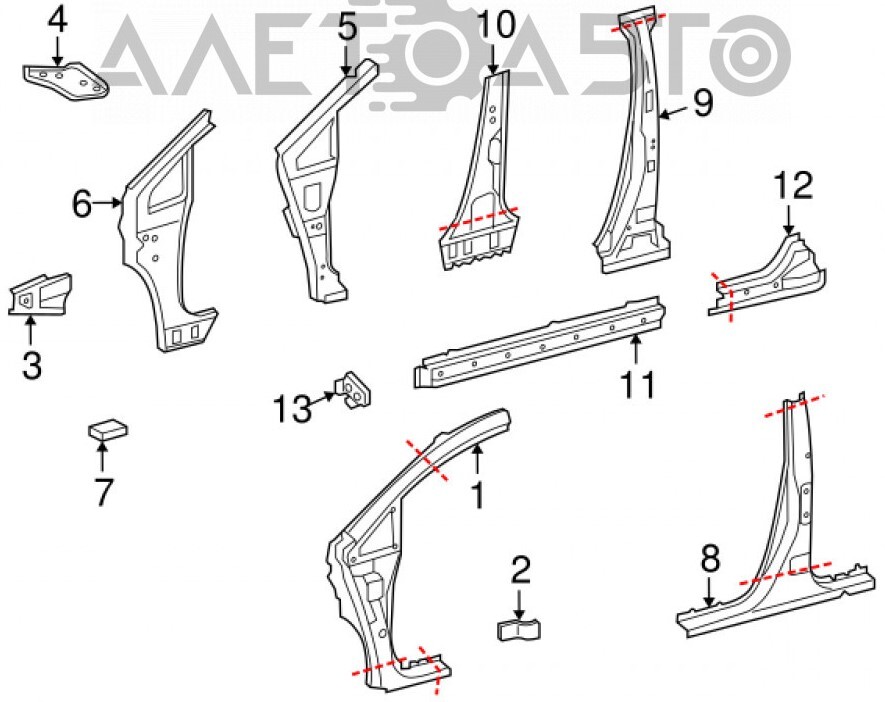 АЛЕТОАВТО

4
5
10
9
6
12
3
11
13
7
1
2
8