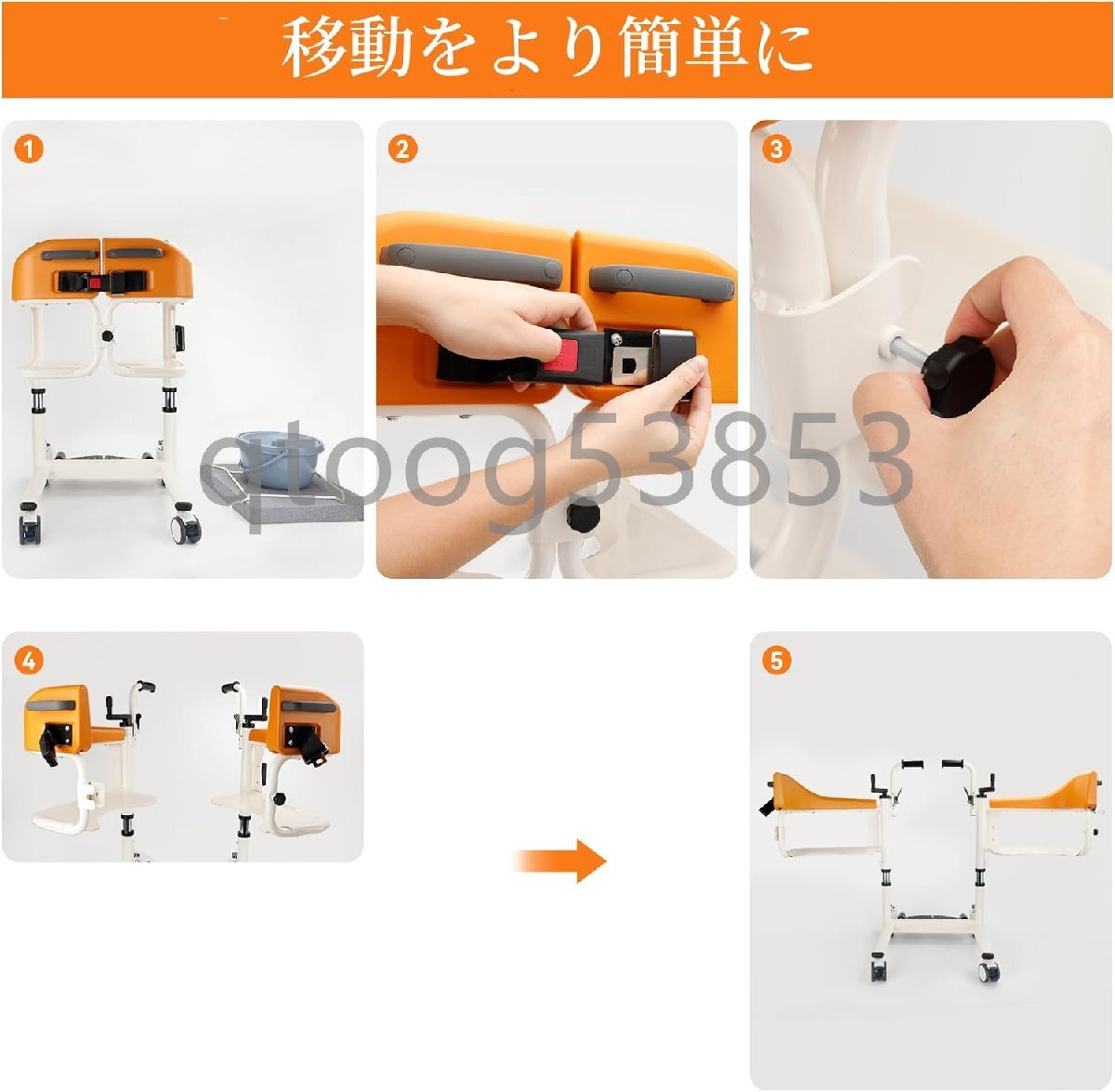 移動をより簡単に

1

2

3

qtoog53853

4

5