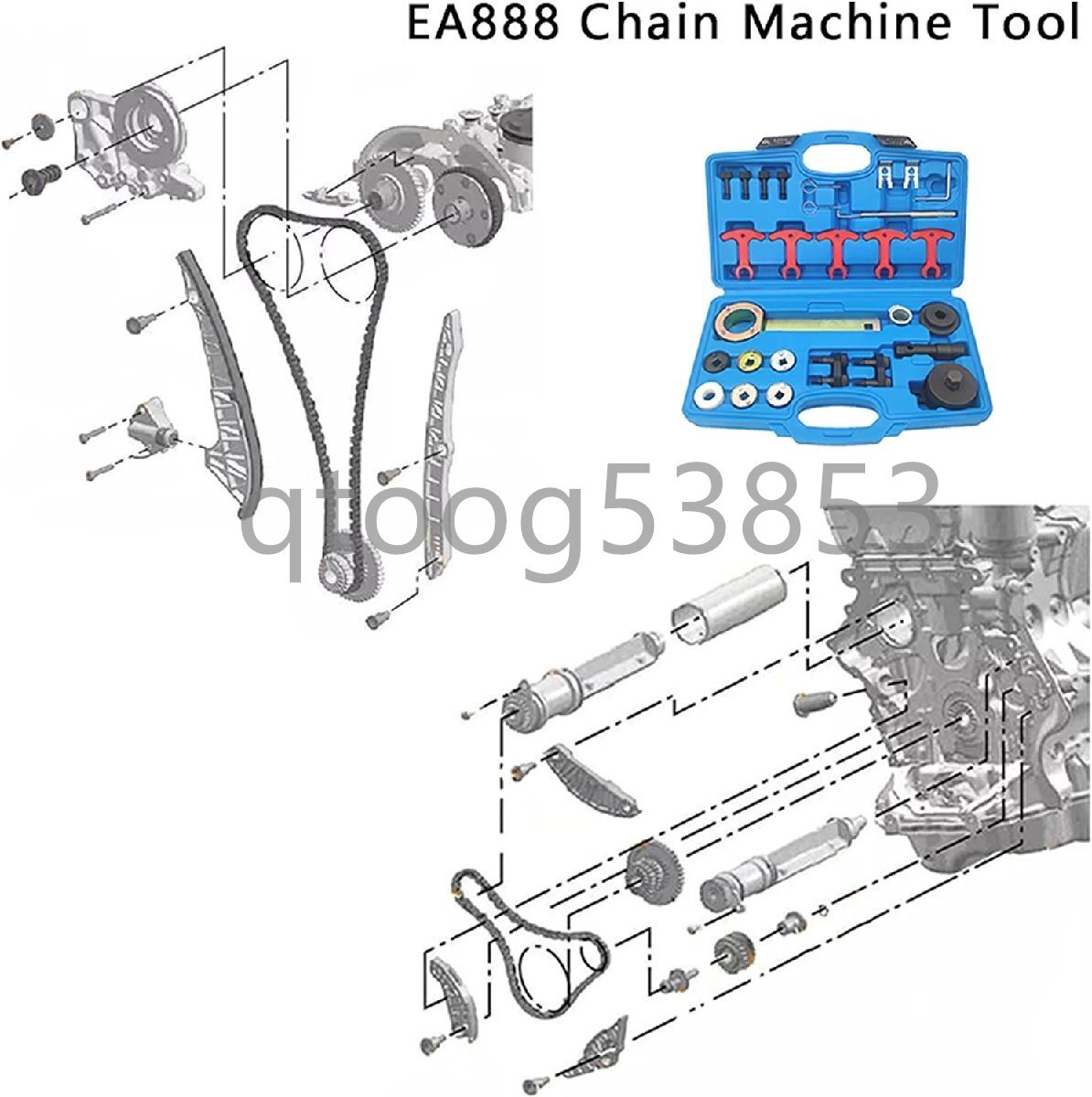 EA888 Chain Machine Tool

qtoog53853