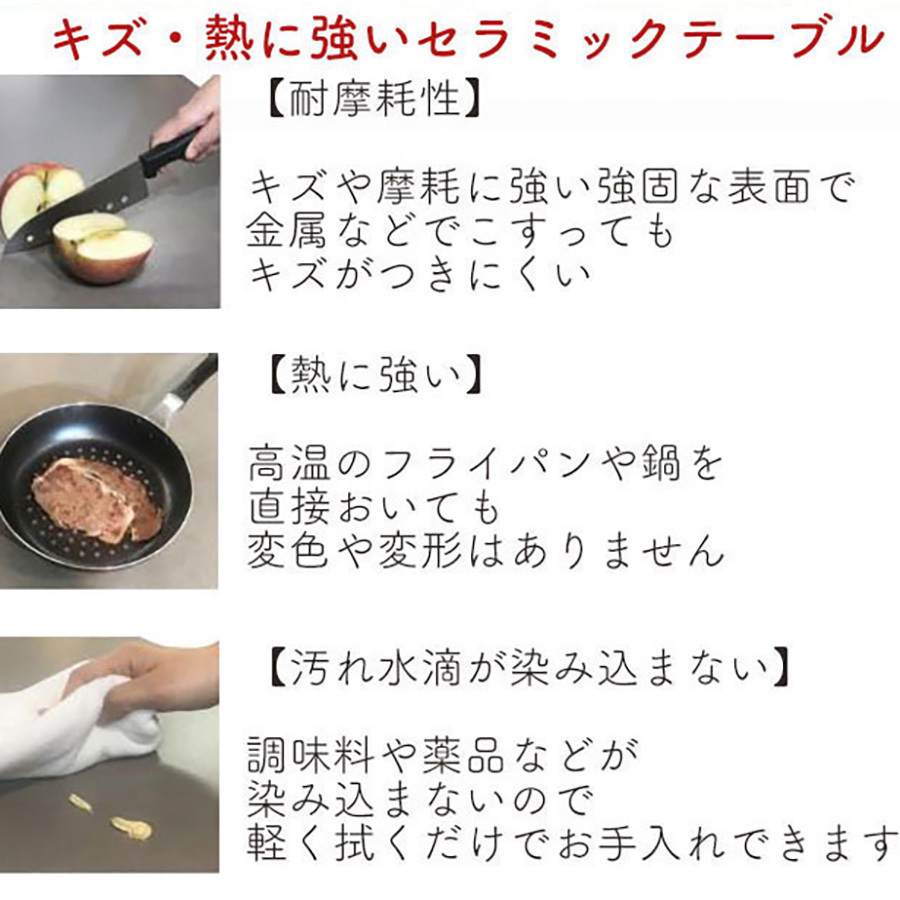 キズ・熱に強いセラミックテーブル

【耐摩耗性】

キズや摩耗に強い強固な表面で
金属などでこすっても
キズがつきにくい

【熱に強い】

高温のフライパンや鍋を
直接おいても
変色や変形はありません

【汚れ水滴が染み込まない】

調味料や薬品などが
染み込まないので
軽く拭くだけでお手入れできます