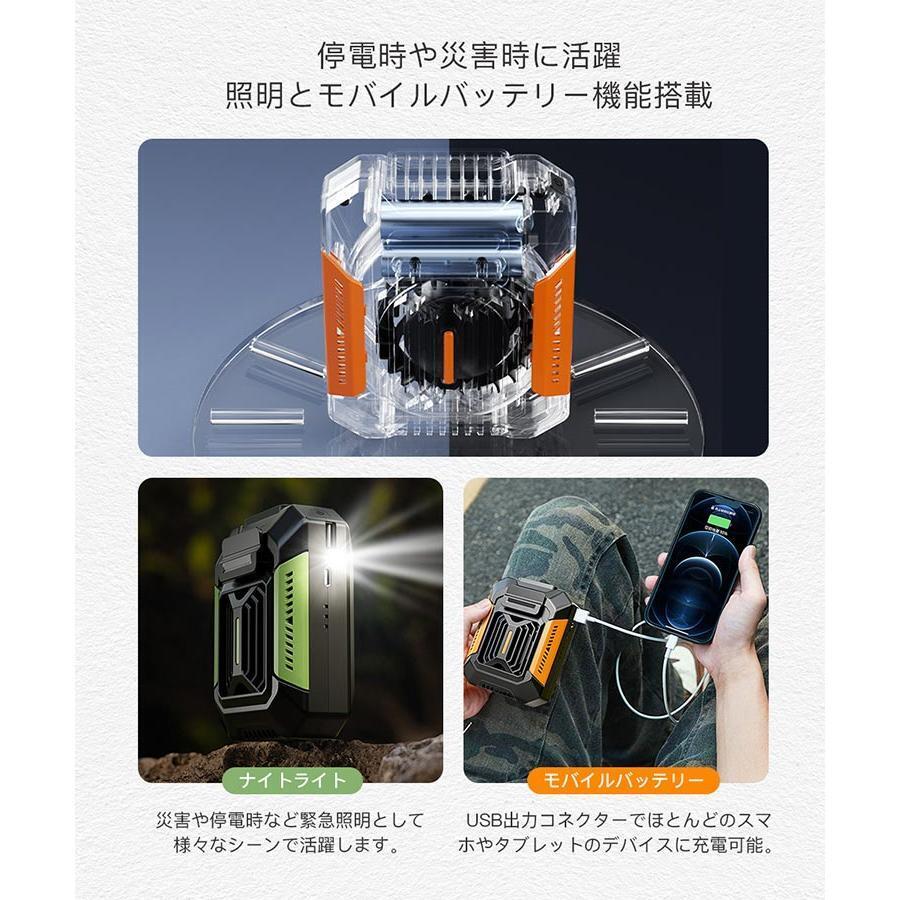 停電時や災害時に活躍
照明とモバイルバッテリー機能搭載

ナイトライト

災害や停電時など緊急照明として様々なシーンで活躍します。

モバイルバッテリー

USB出力コネクターでほとんどのスマホやタブレットのデバイスに充電可能。