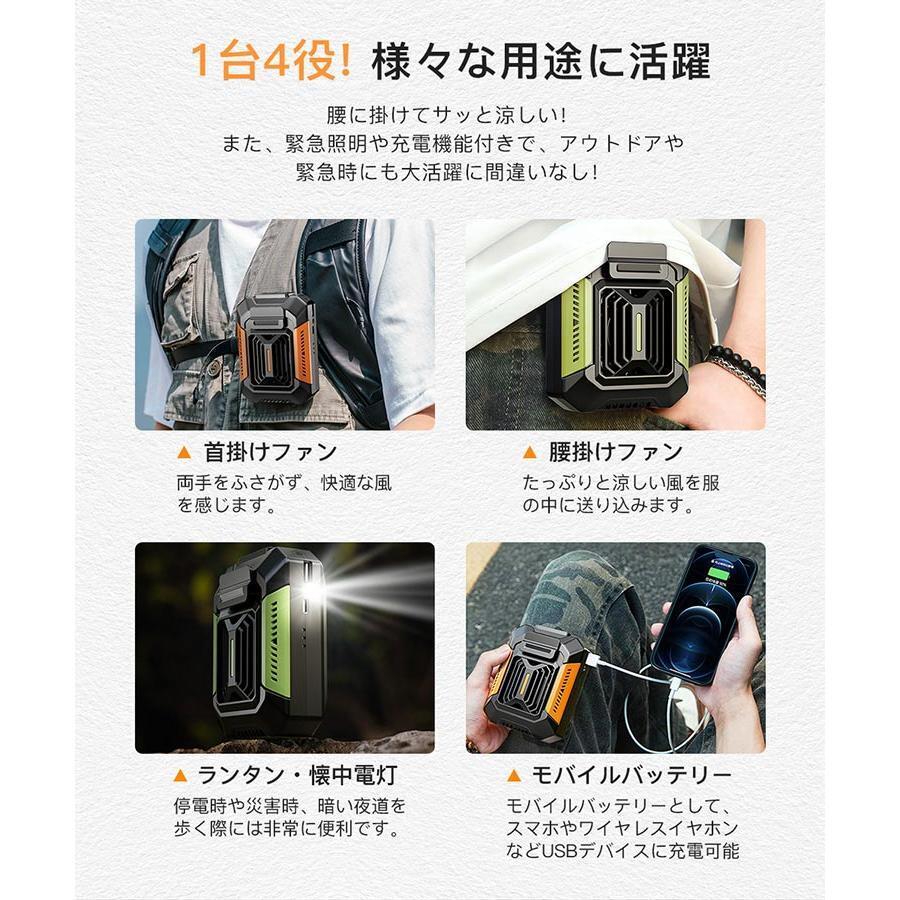 1台4役! 様々な用途に活躍

腰に掛けてサッと涼しい!
また、緊急照明や充電機能付きで、アウトドアや
緊急時にも大活躍に間違いなし!

▲ 首掛けファン
両手をふさがず、快適な風を感じます。

▲ 腰掛けファン
たっぷりと涼しい風を服の中に送り込みます。

▲ ランタン・懐中電灯
停電時や災害時、暗い夜道を歩く際には非常に便利です。

▲ モバイルバッテリー
モバイルバッテリーとして、スマホやワイヤレスイヤホンなどUSBデバイスに充電可能