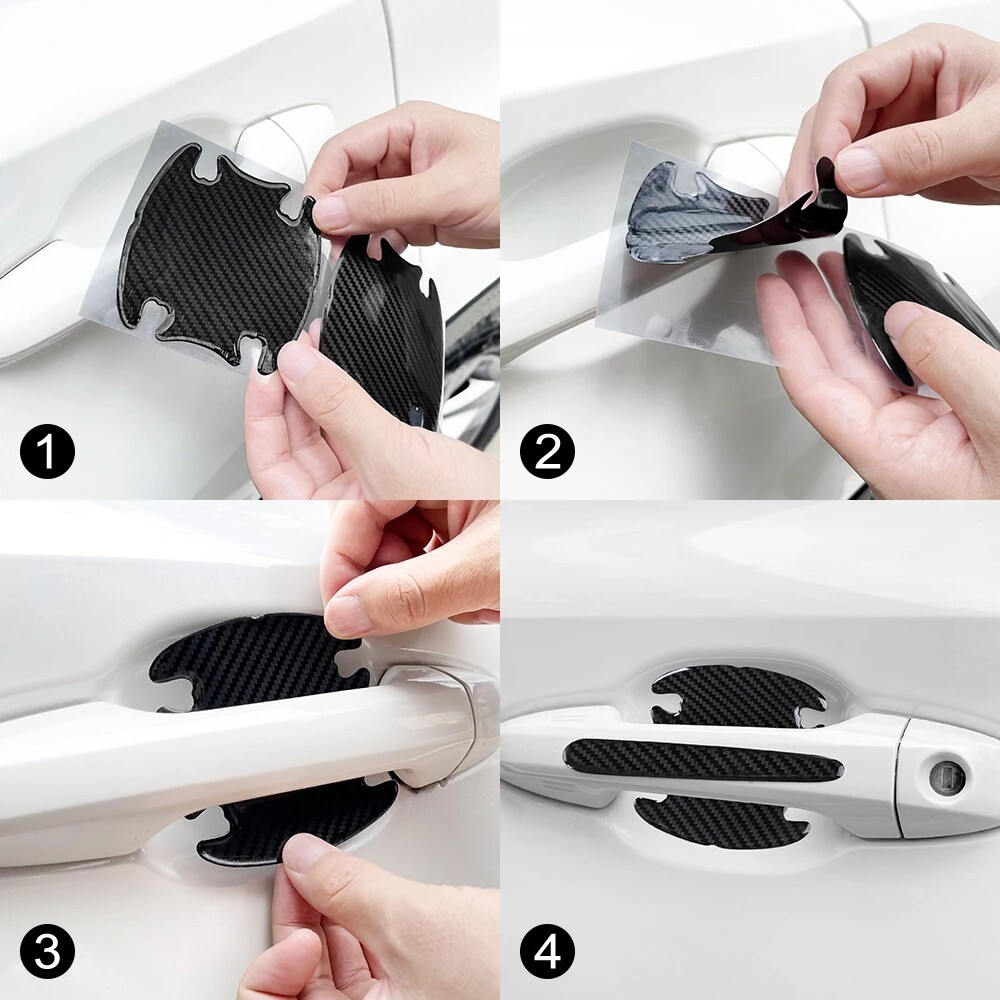 1

2

3

4