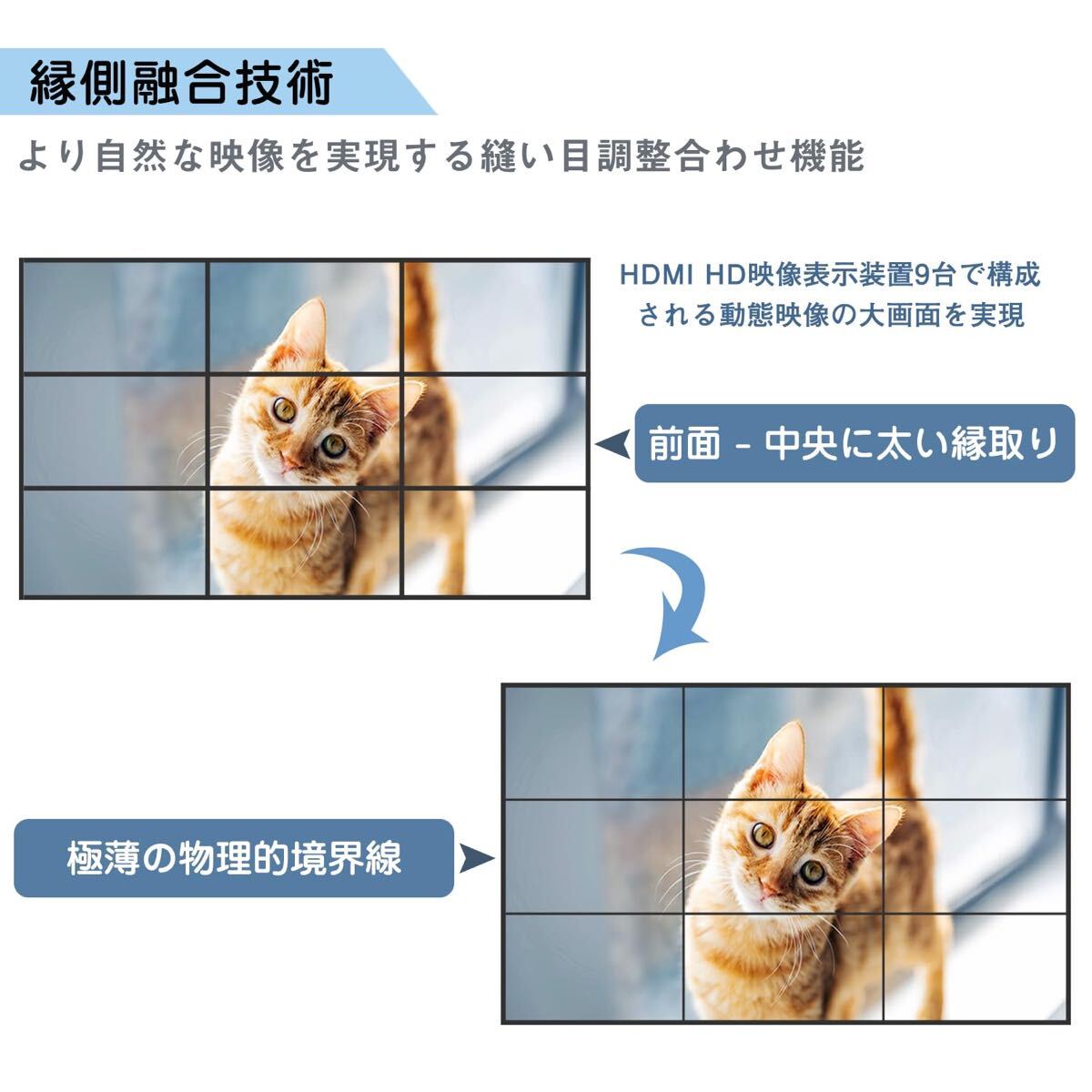 縁側融合技術

より自然な映像を実現する縫い目調整合わせ機能

HDMI HD映像表示装置9台で構成される動態映像の大画面を実現

前面 - 中央に太い縁取り

極薄の物理的境界線