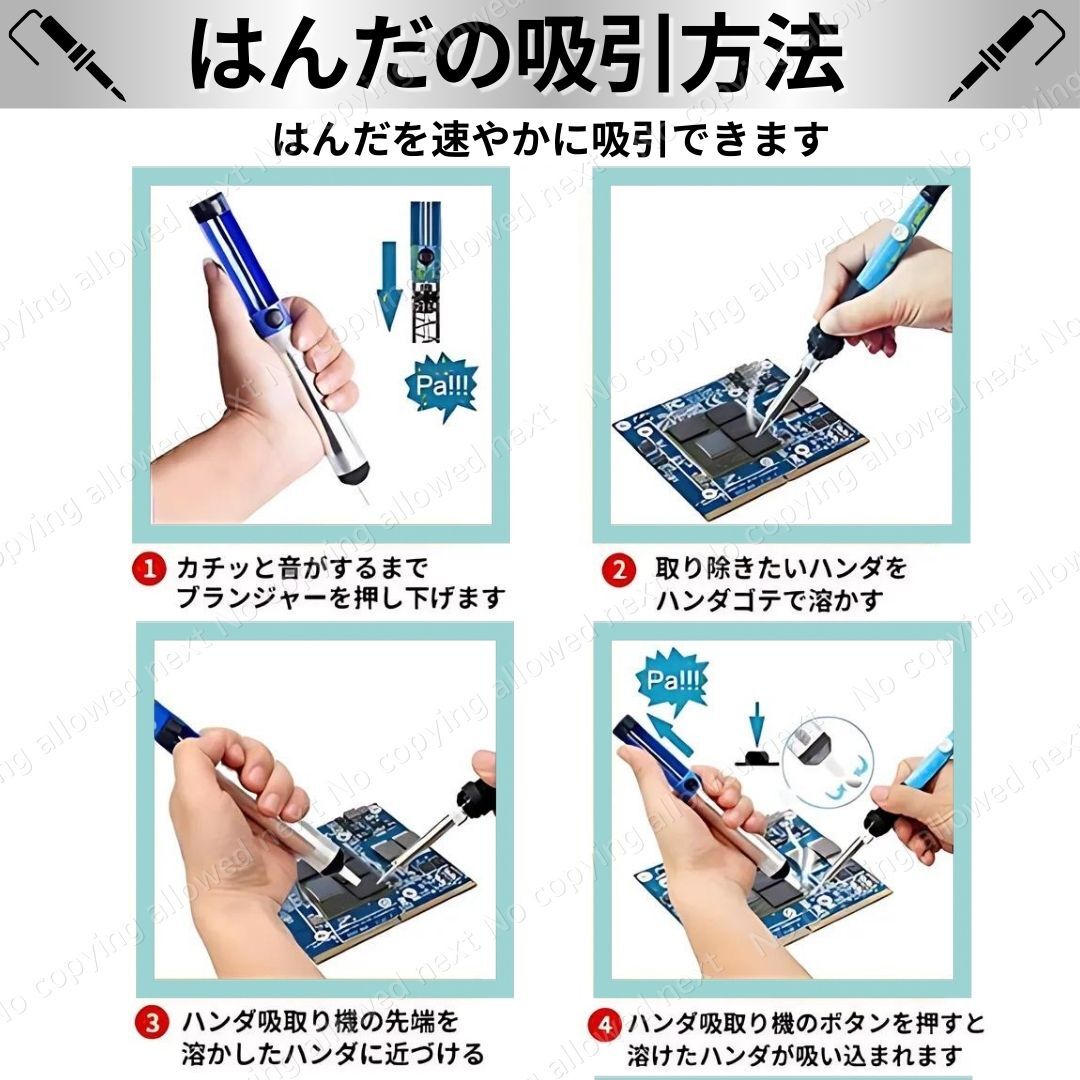 はんだの吸引方法

はんだを速やかに吸引できます

Pa!!!

1 カチッと音がするまで プランジャーを押し下げます

2 取り除きたいハンダを ハンダゴテで溶かす

Pa!!!

3 ハンダ吸取り機の先端を 溶かしたハンダに近づける

4 ハンダ吸取り機のボタンを押すと 溶けたハンダが吸い込まれます

No copying allowed next No copying allowed next No copying allowed next