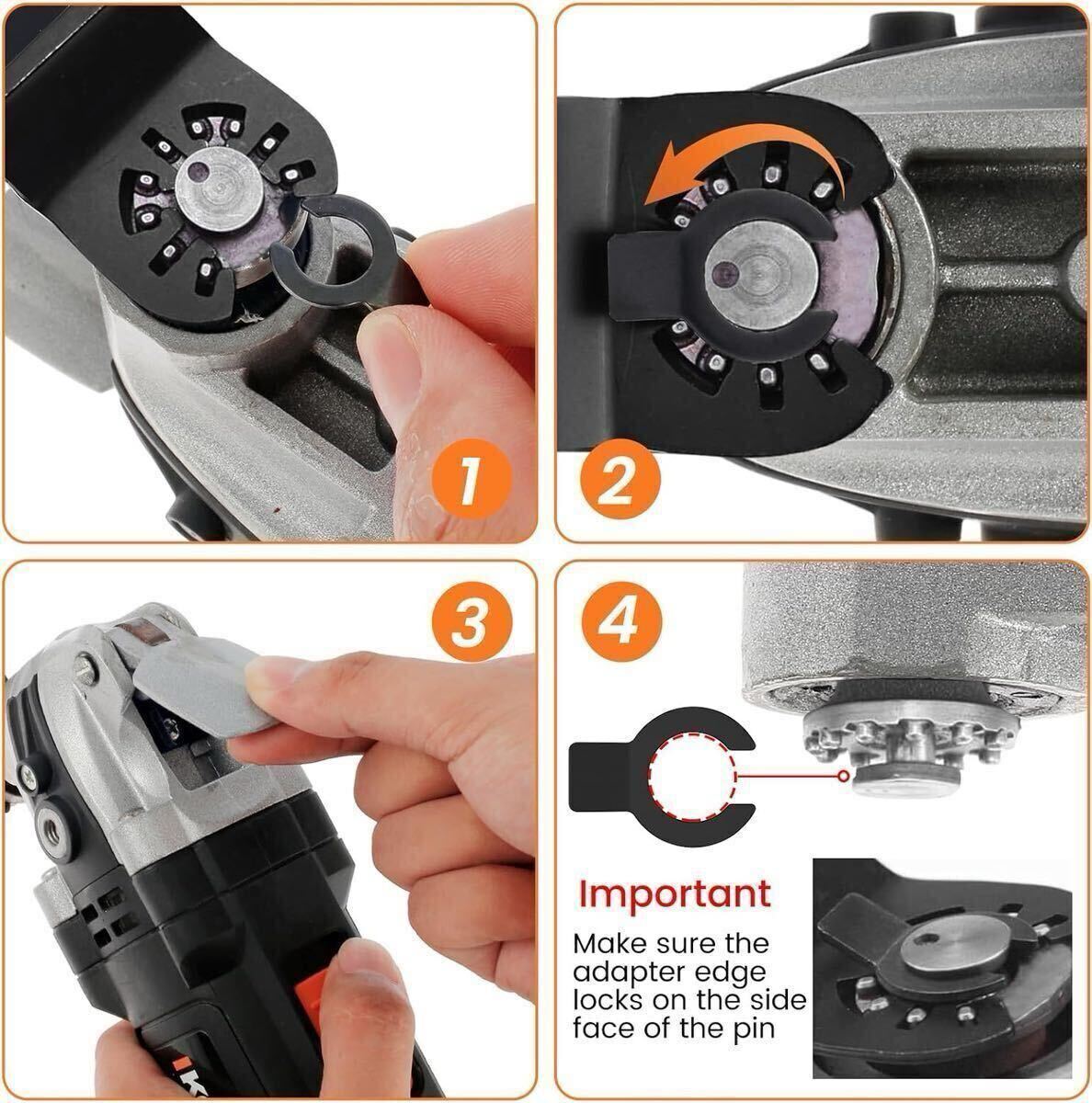 1

2

3

4

Important

Make sure the adapter edge locks on the side face of the pin